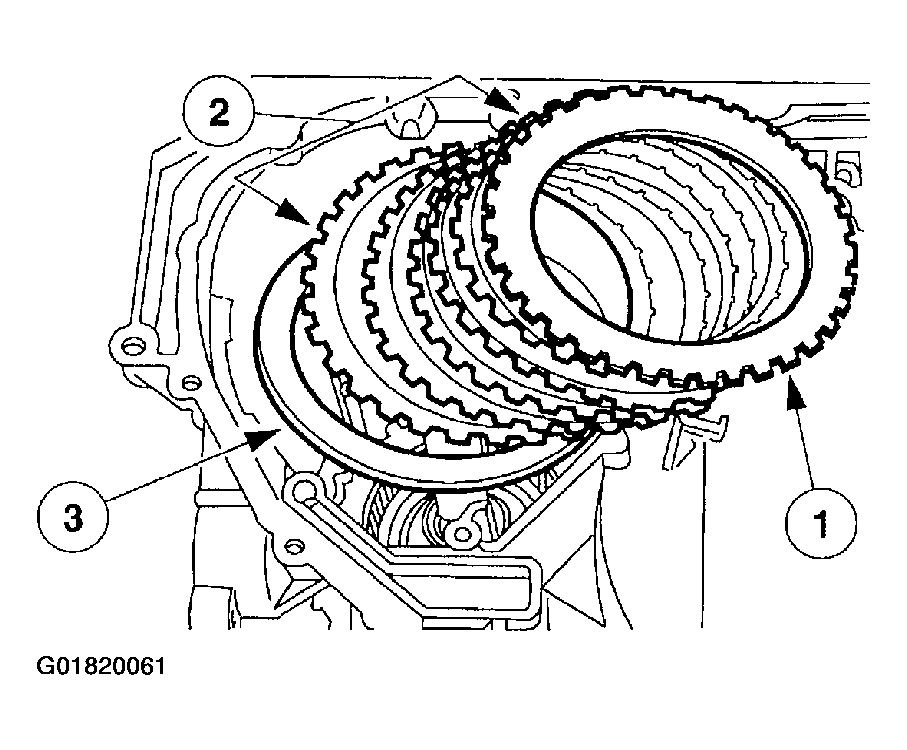 2

3

1

G01820061