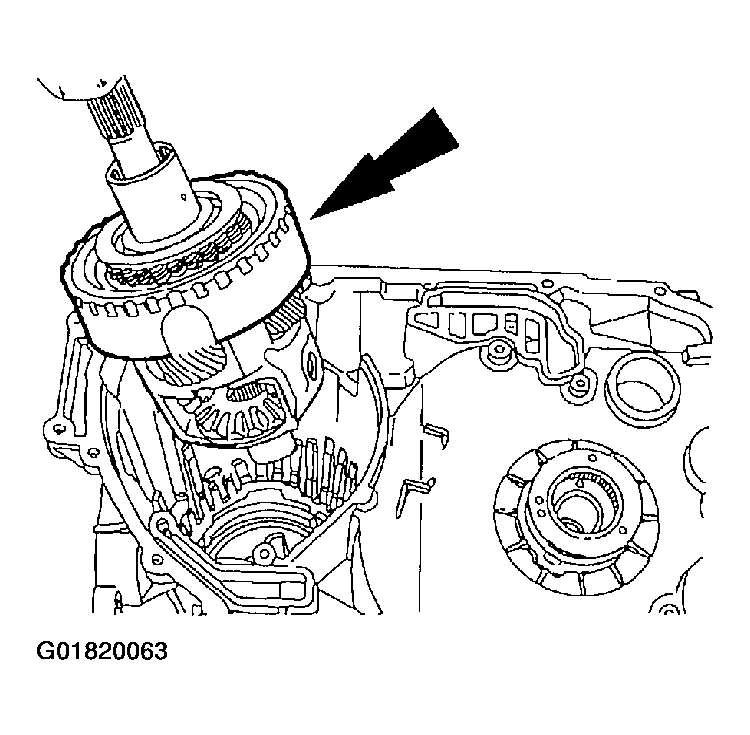 G01820063