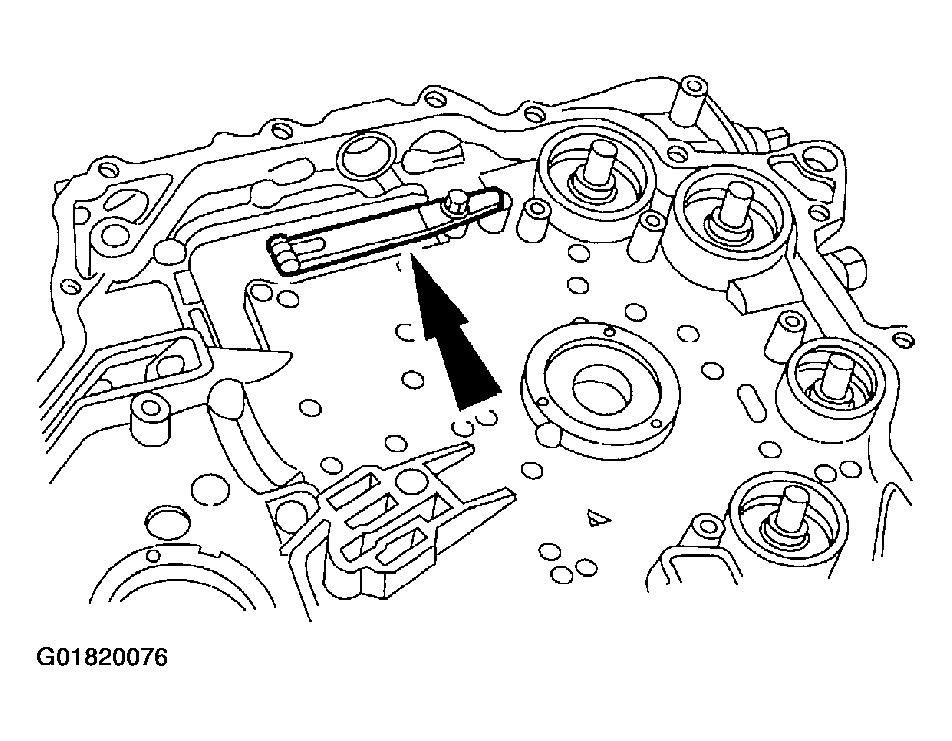 G01820076