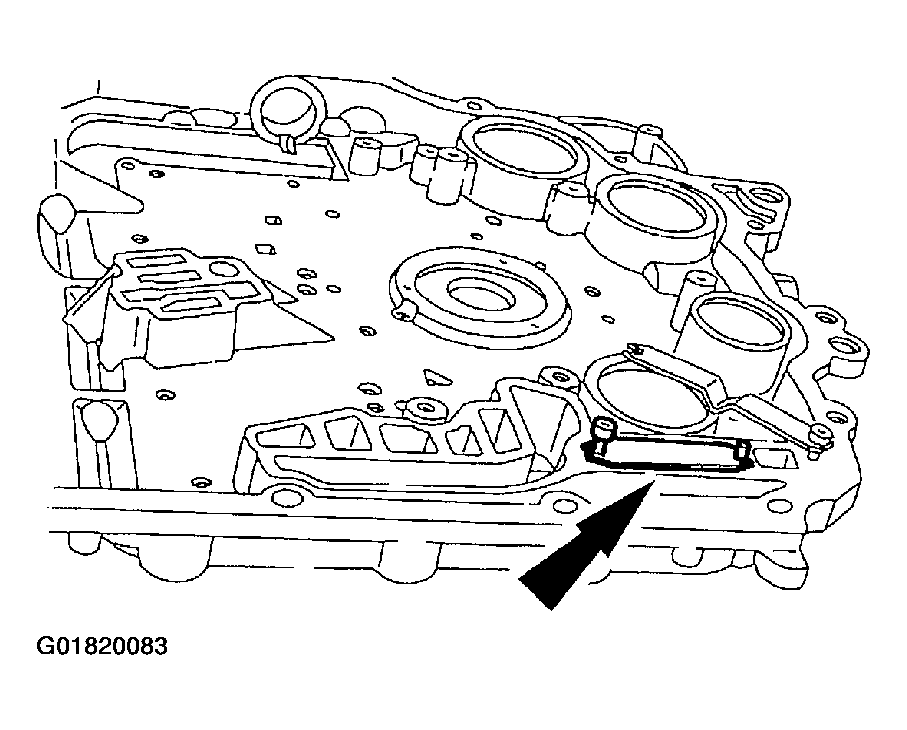 G01820083