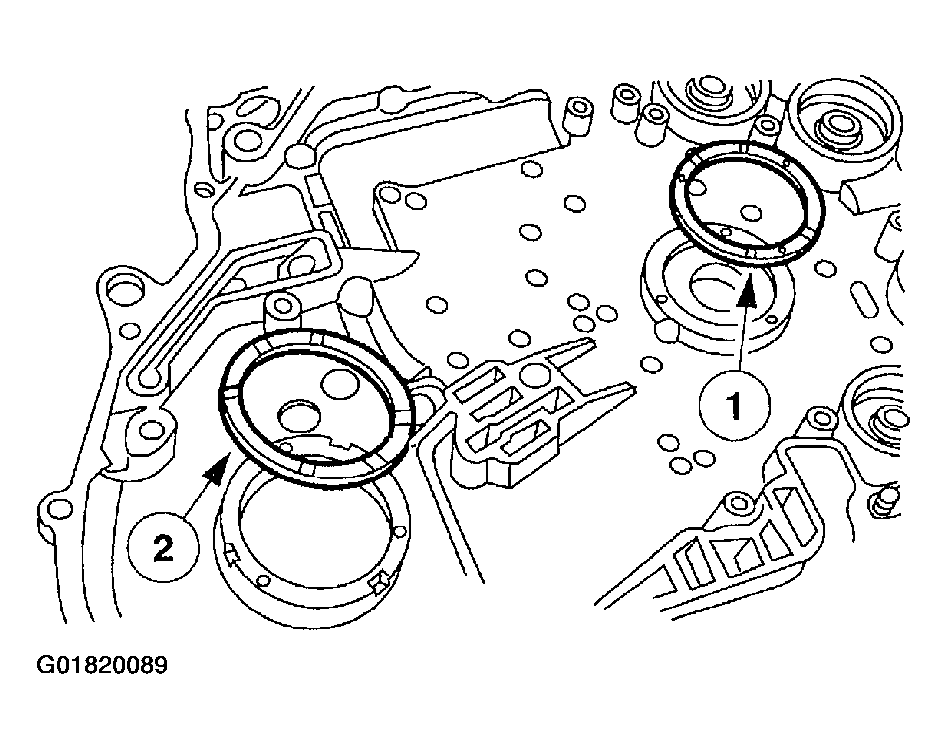 1

2

G01820089