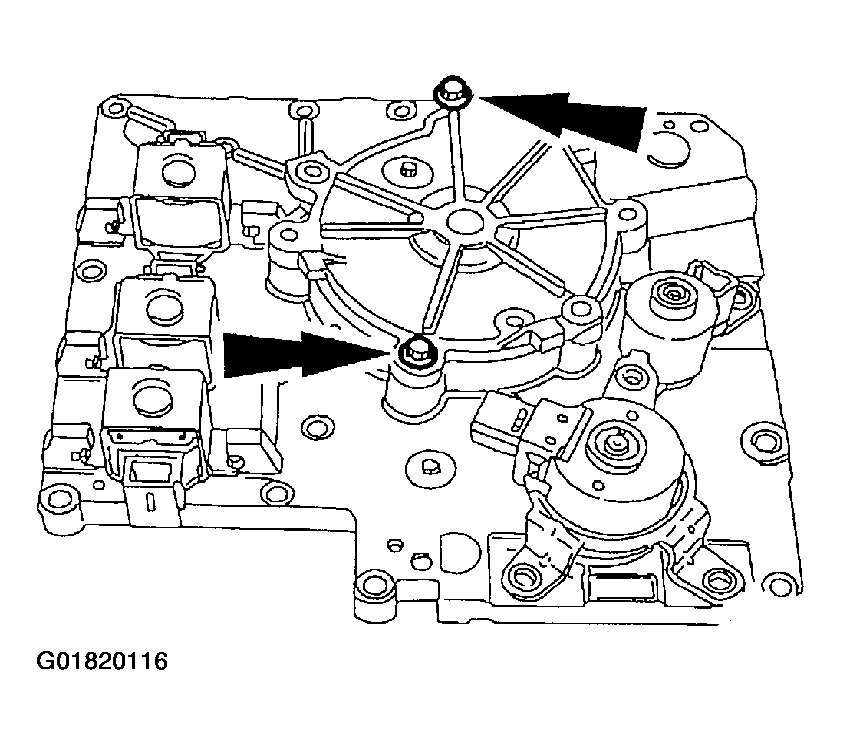 G01820116