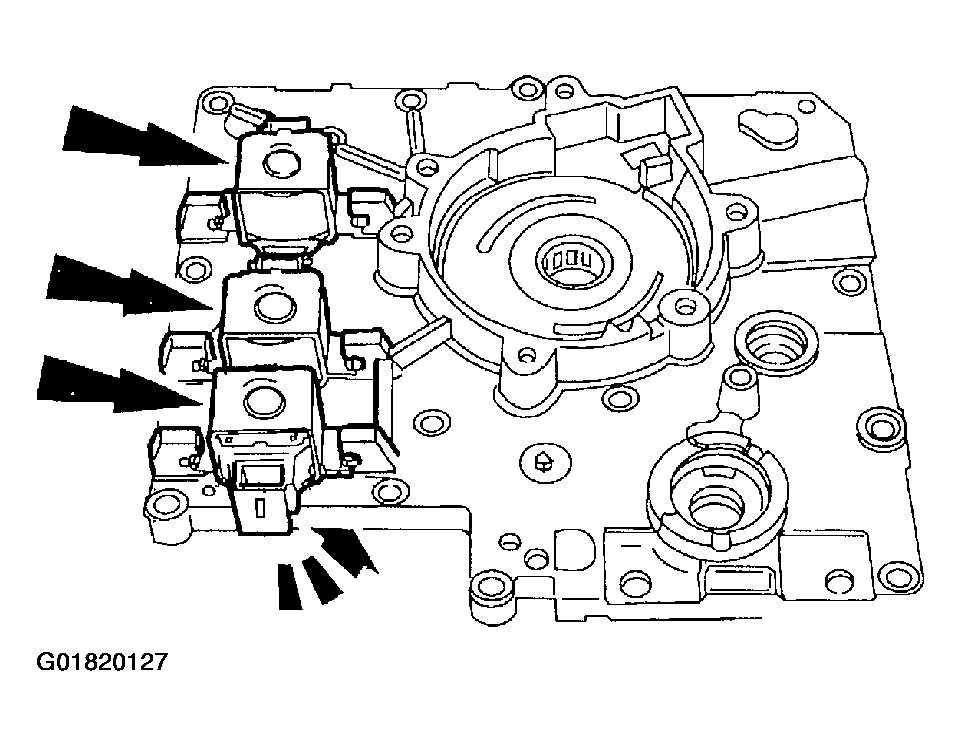 G01820127