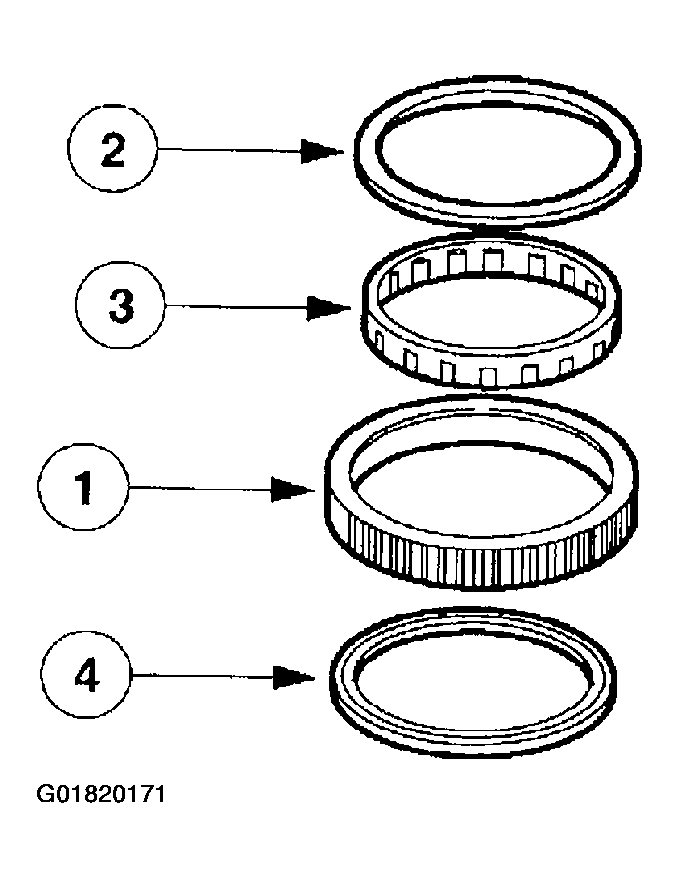 2

3

1

4

G01820171