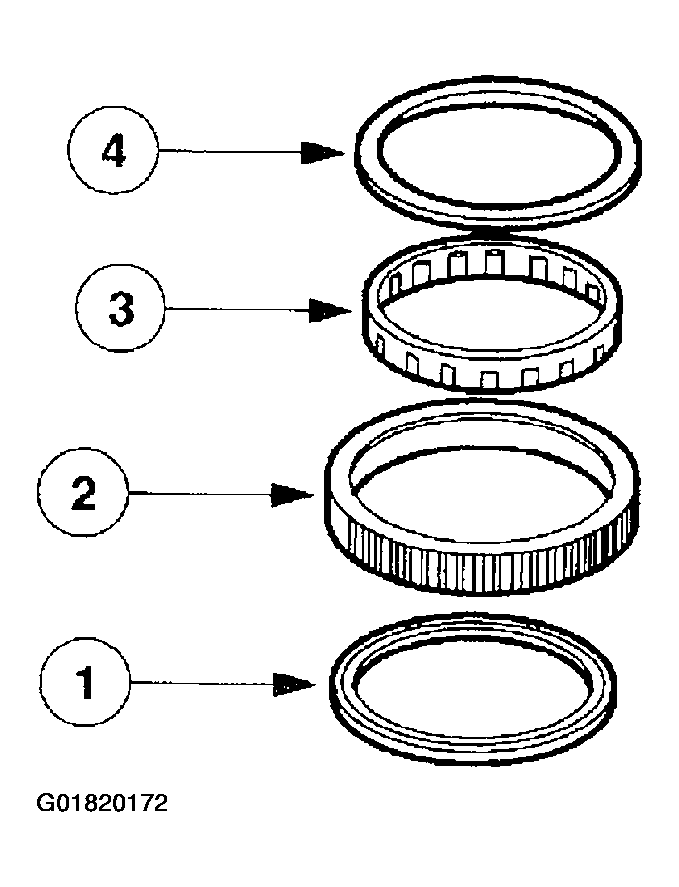 4

3

2

1

G01820172