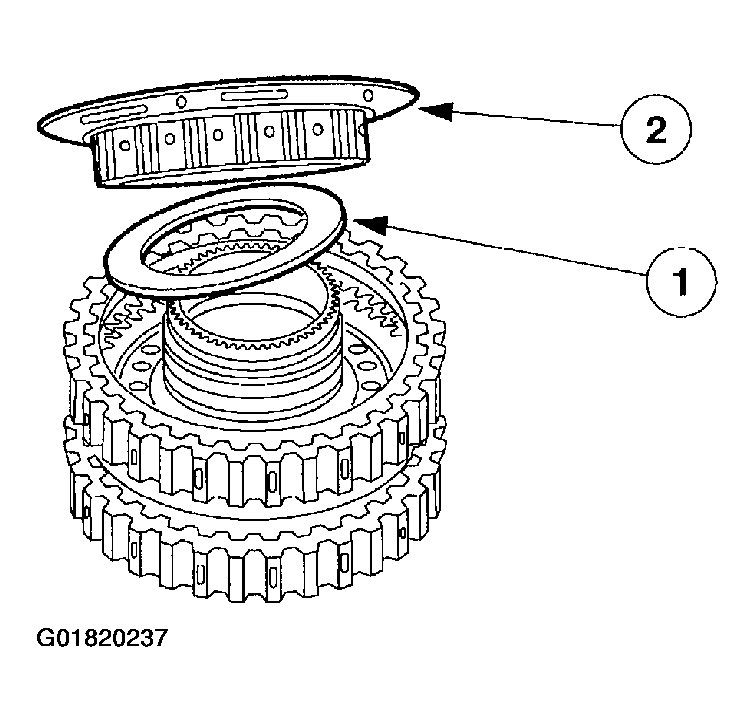 2

1

G01820237