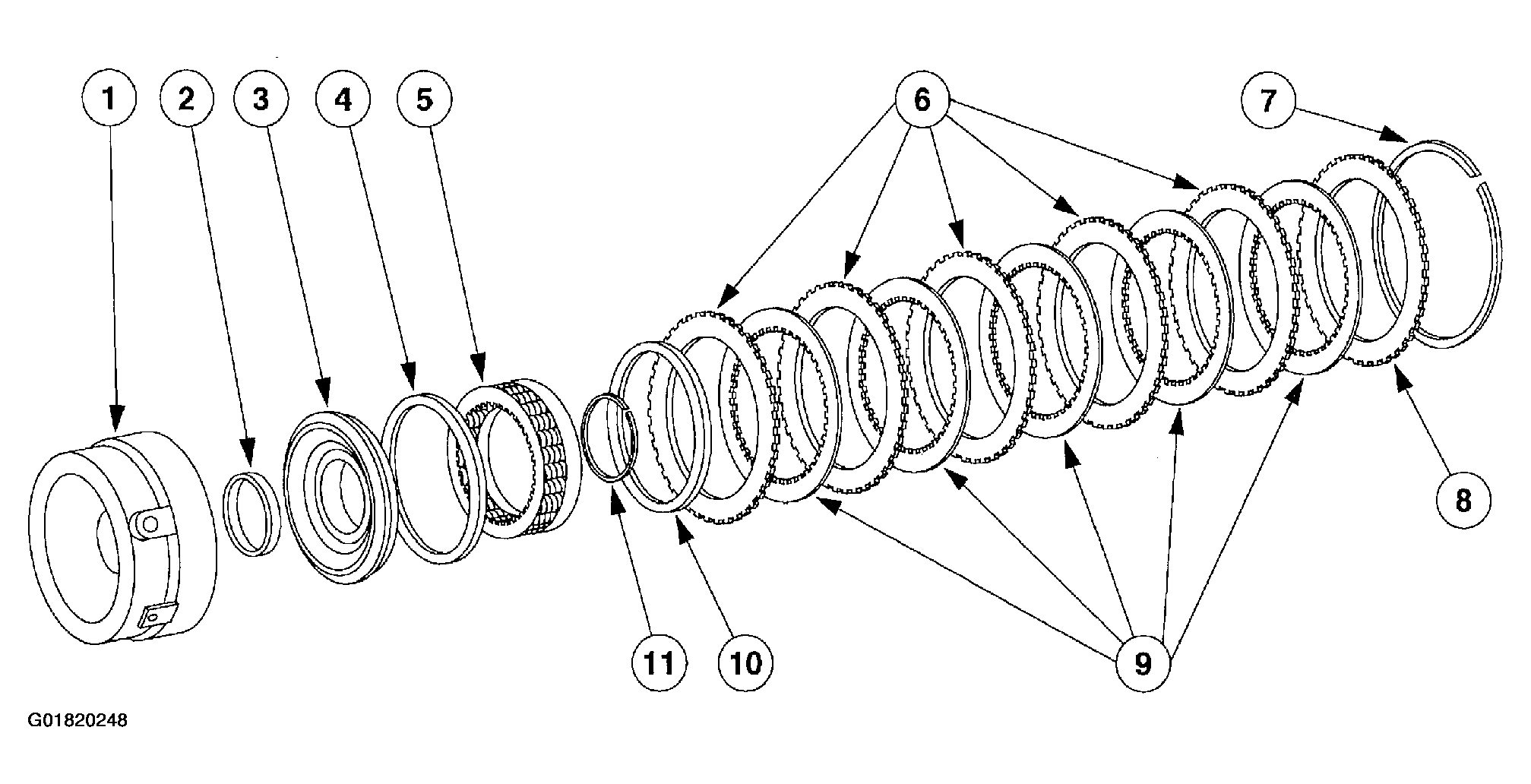 1
2
3
4
5
6
7
8
11
10
9
G01820248