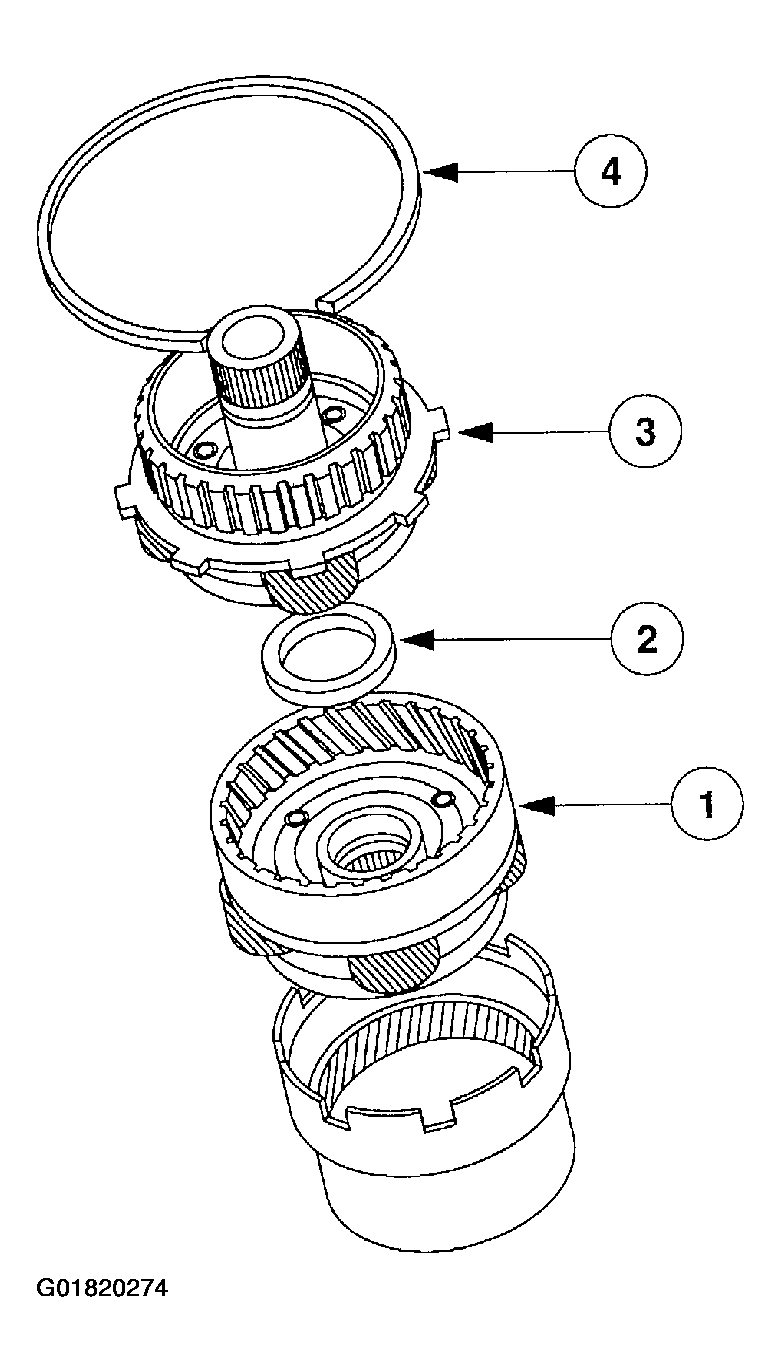 4
3
2
1
G01820274