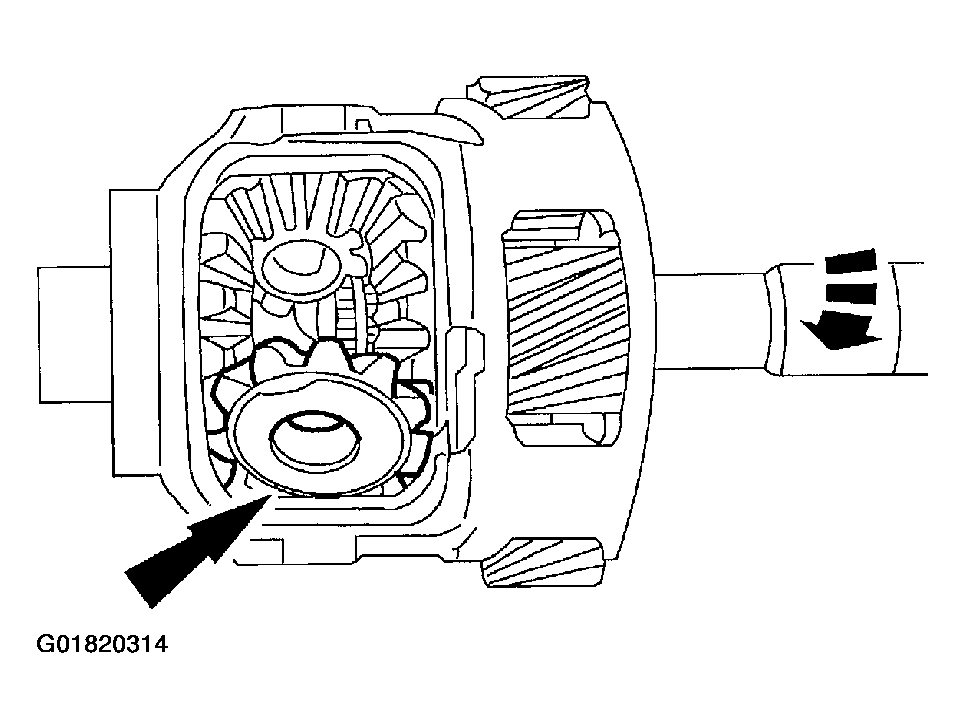 G01820314