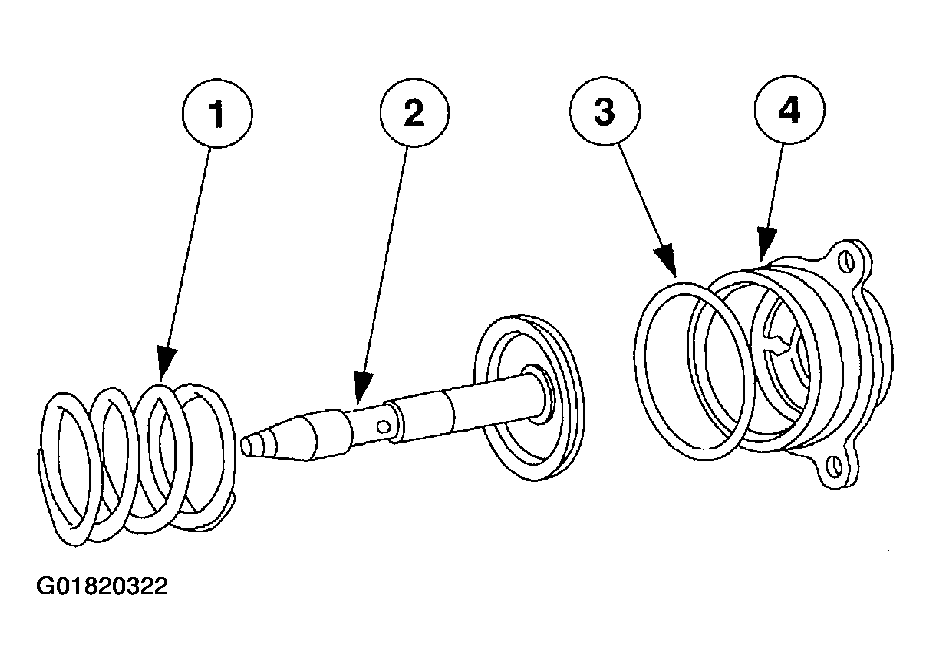 1
2
3
4
G01820322