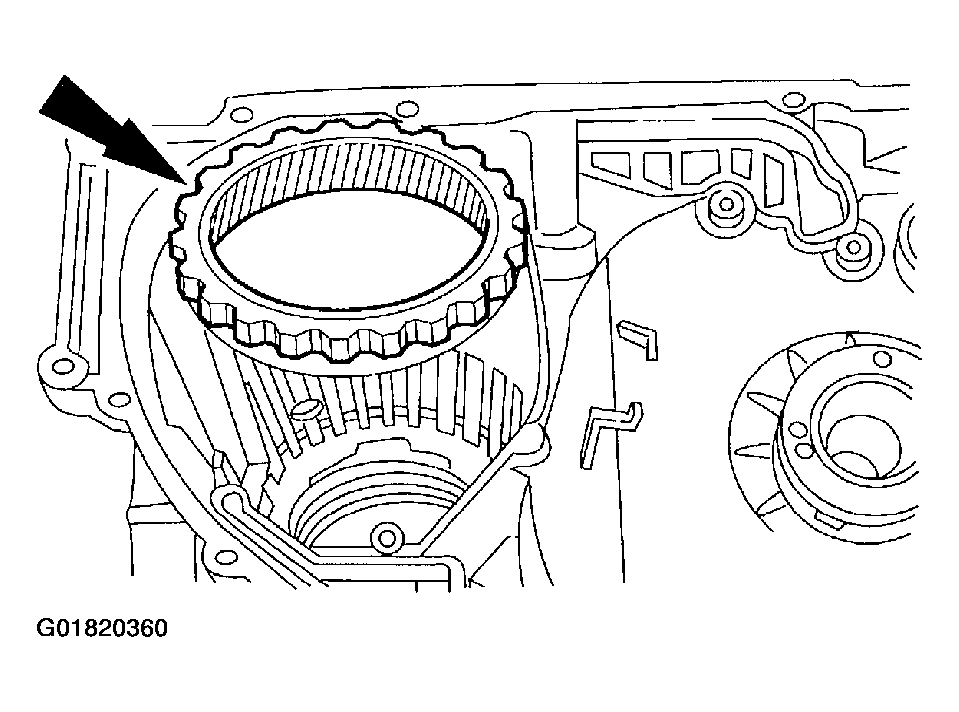 G01820360