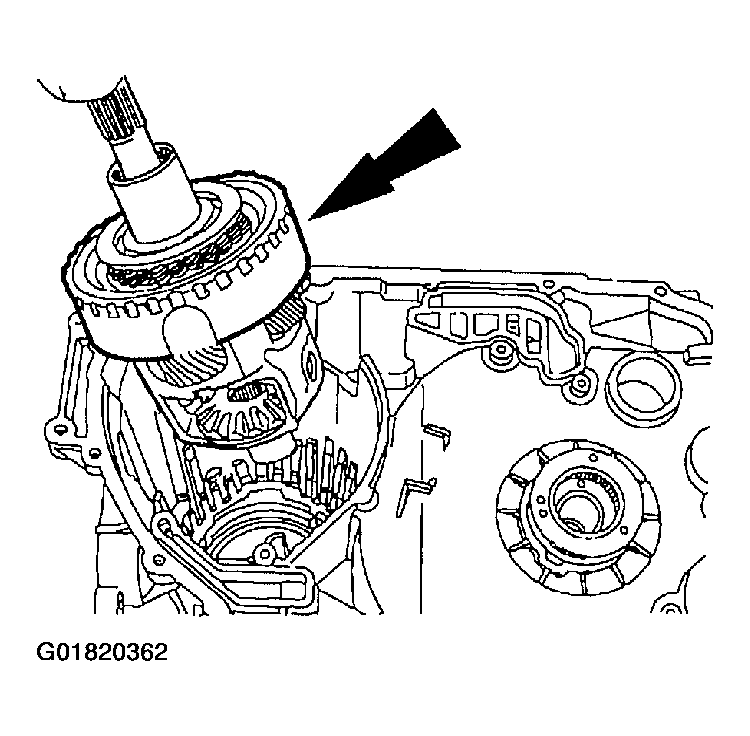 G01820362