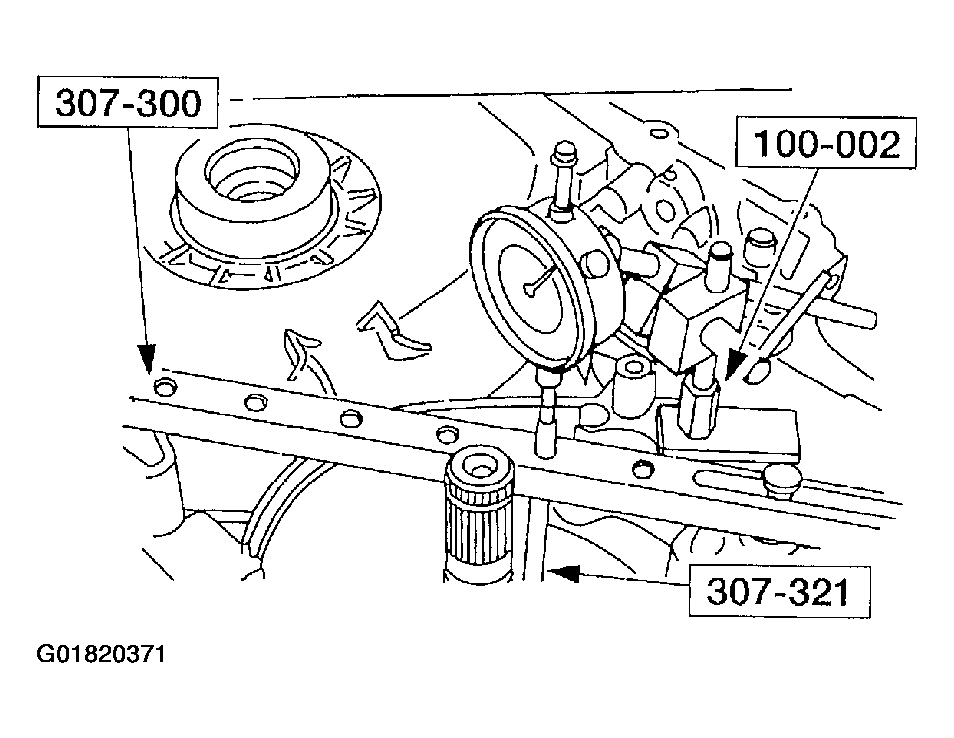 307-300

100-002

307-321

G01820371