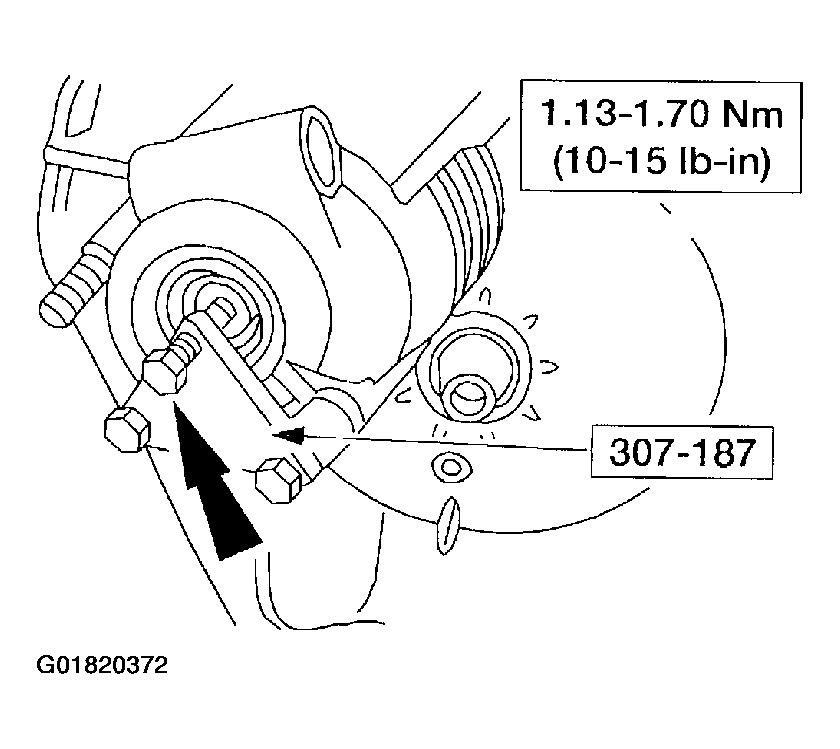 1.13-1.70 Nm
(10-15 lb-in)

307-187

G01820372