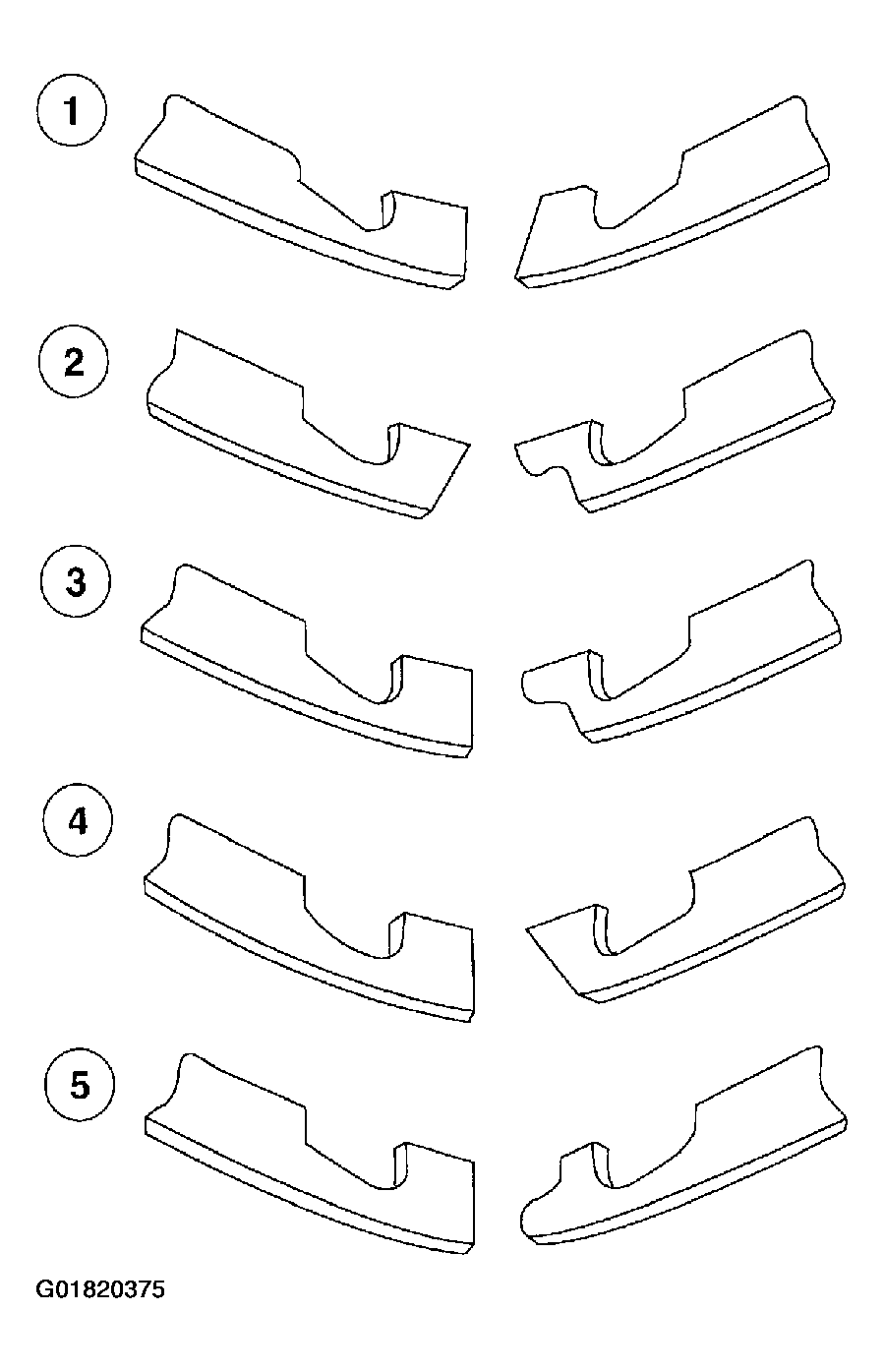 1
2
3
4
5
G01820375