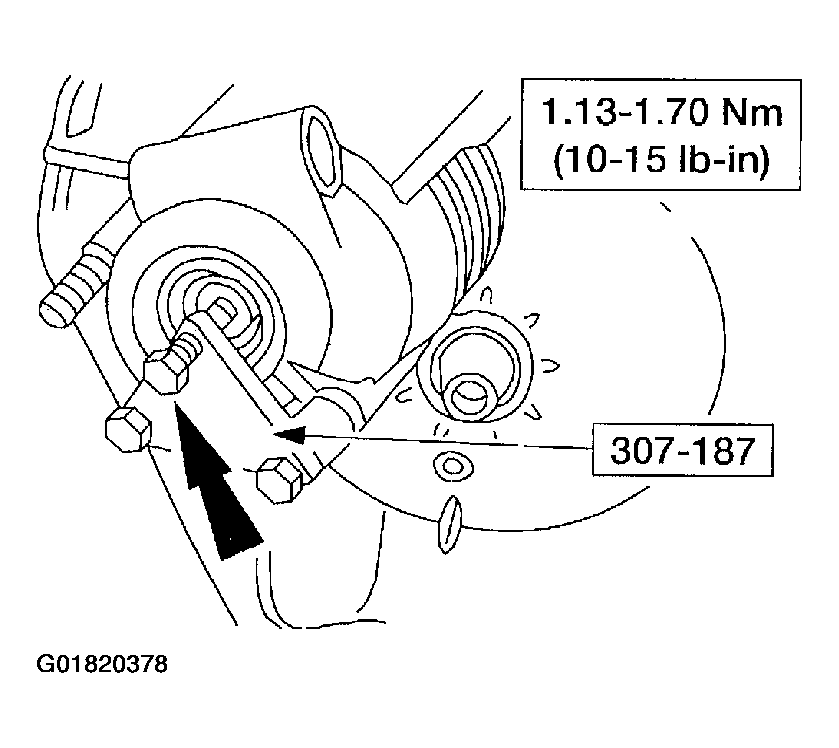 1.13-1.70 Nm
(10-15 lb-in)

307-187

G01820378