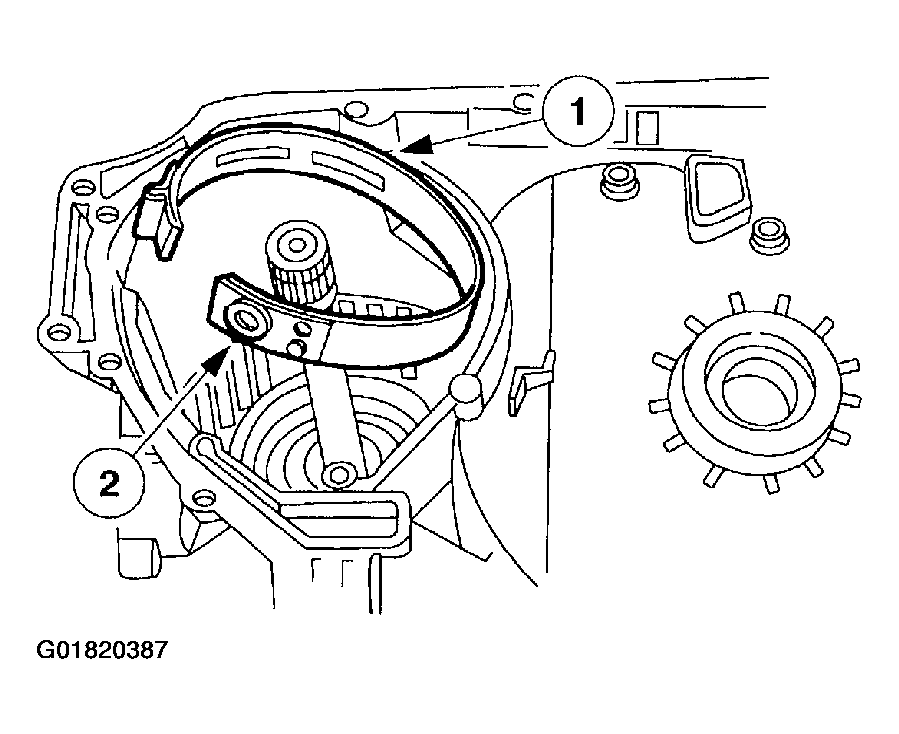 1

2

G01820387