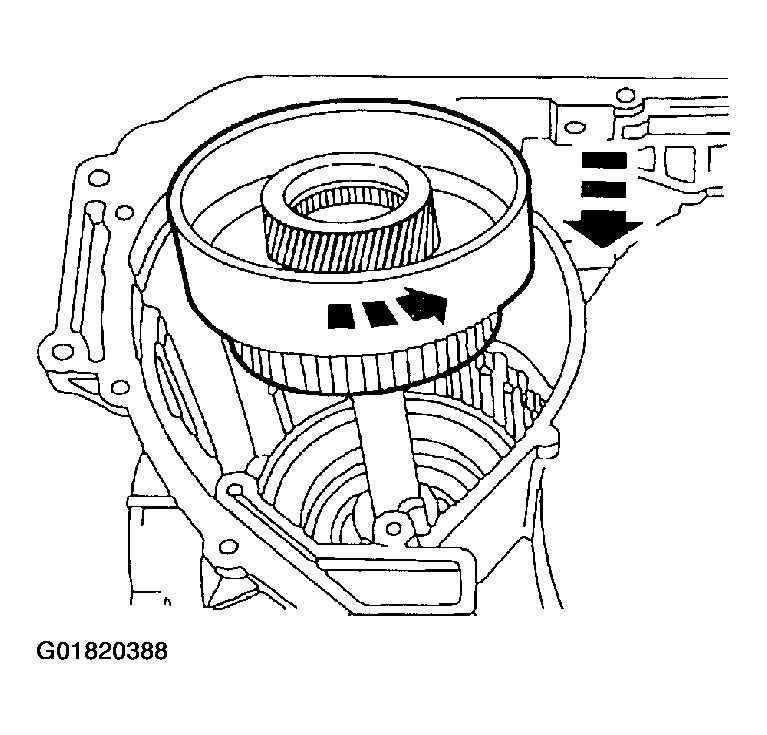 G01820388