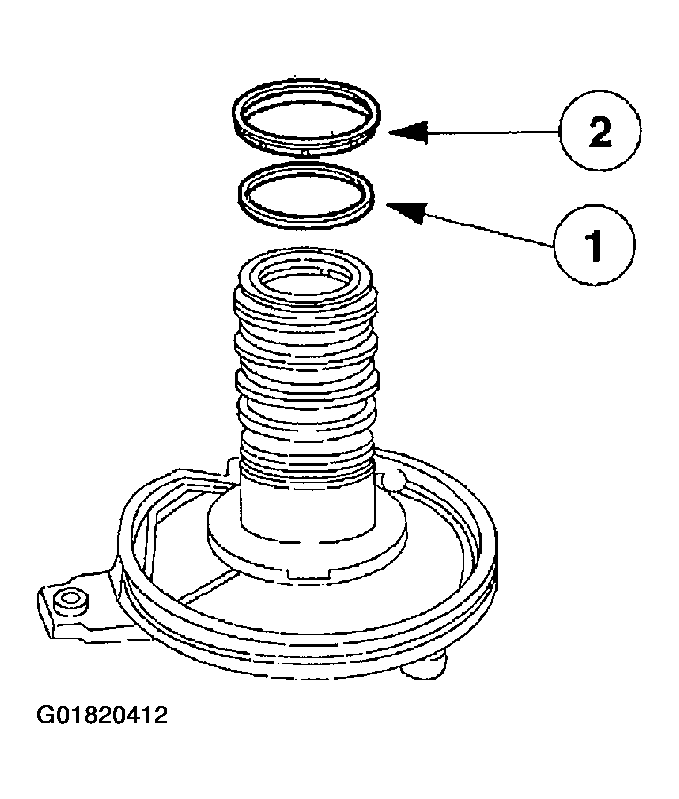 2

1

G01820412