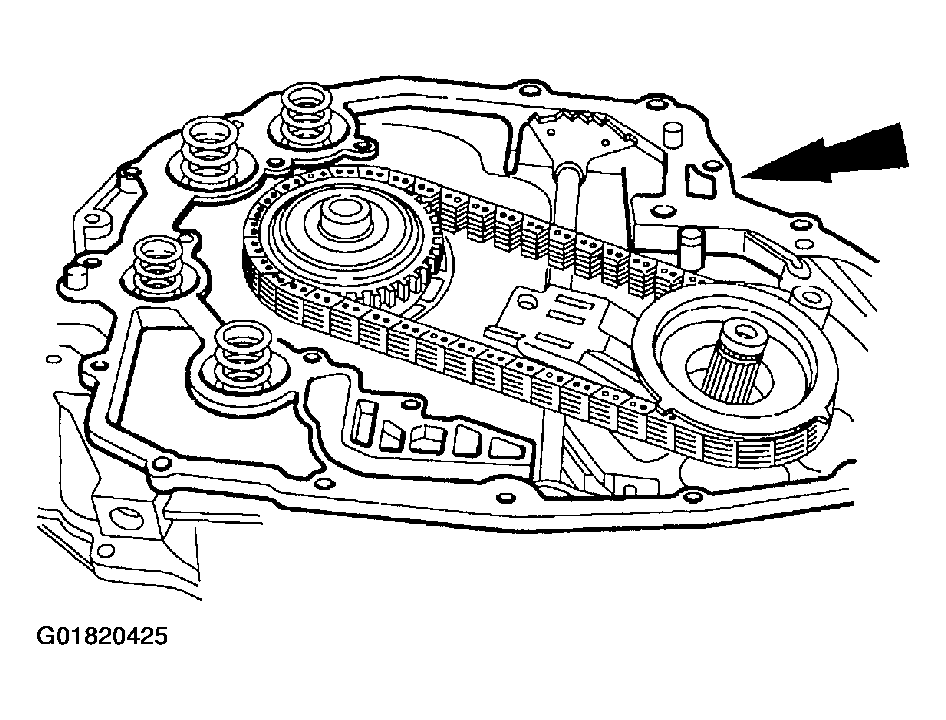 G01820425