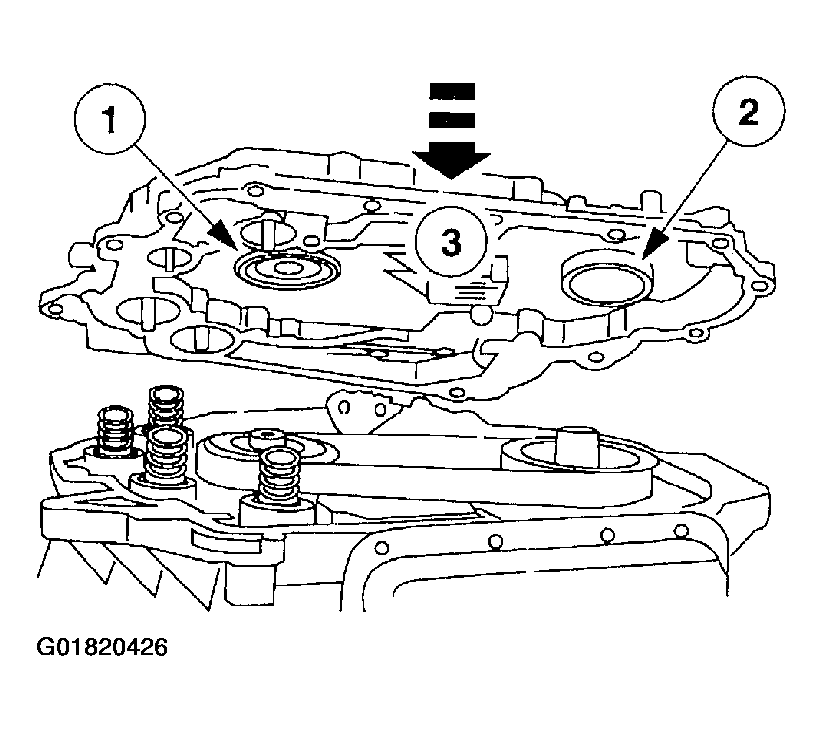 1
2
3
G01820426