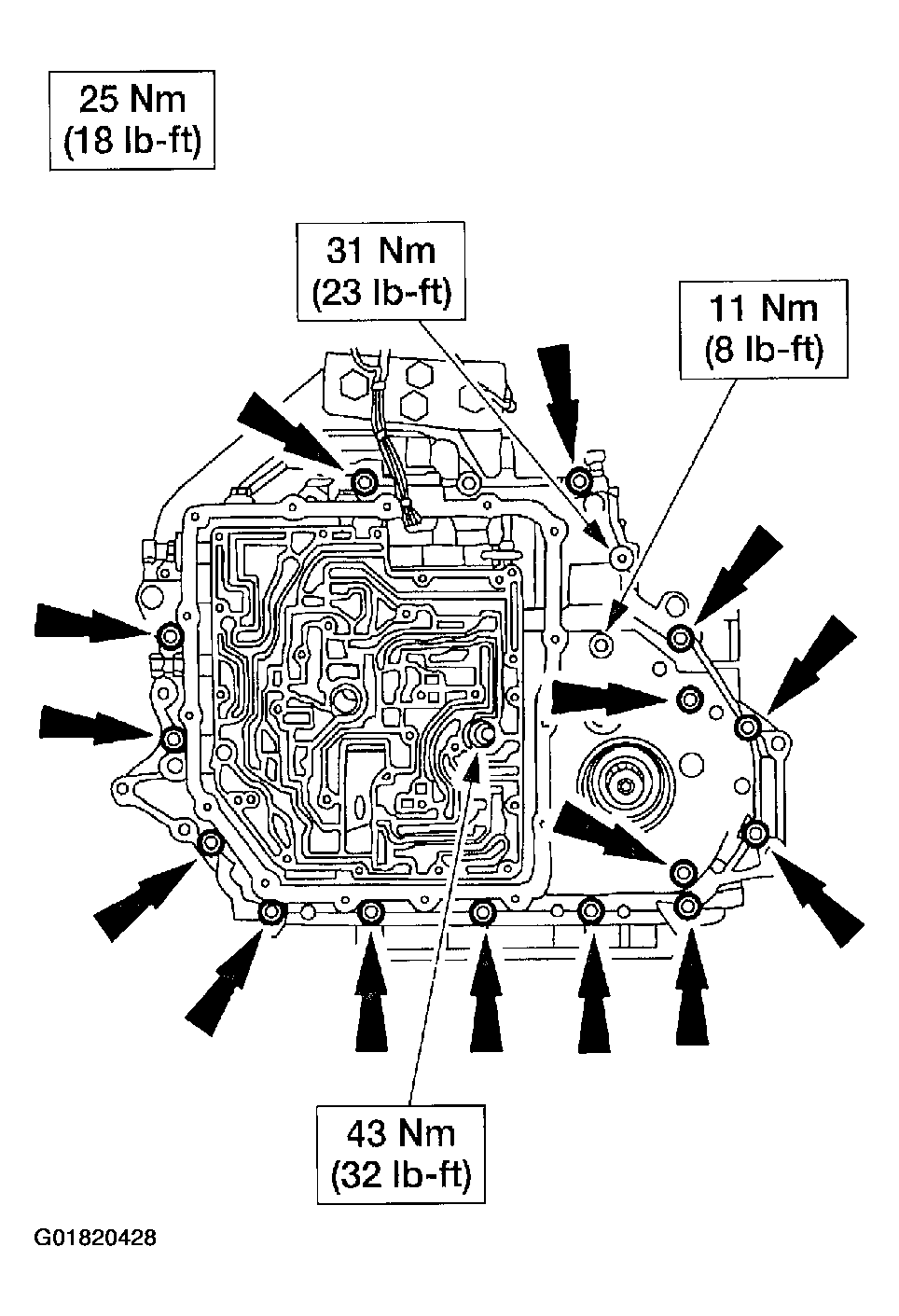 25 Nm
(18 lb-ft)

31 Nm
(23 lb-ft)

11 Nm
(8 lb-ft)

43 Nm
(32 lb-ft)

G01820428