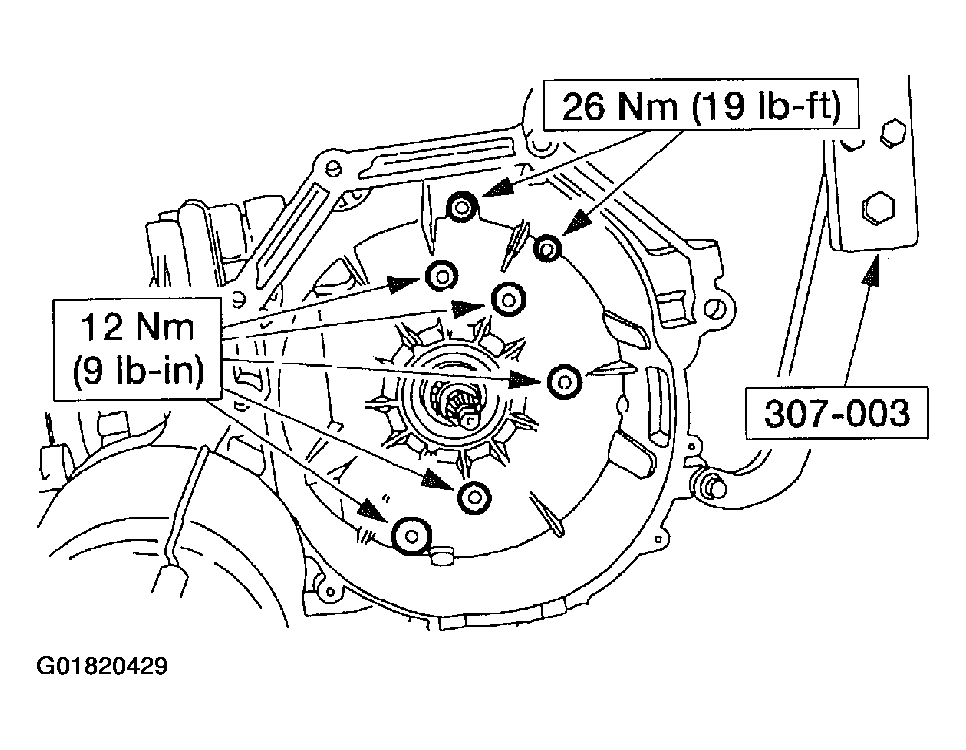 26 Nm (19 lb-ft)

12 Nm
(9 lb-in)

307-003

G01820429