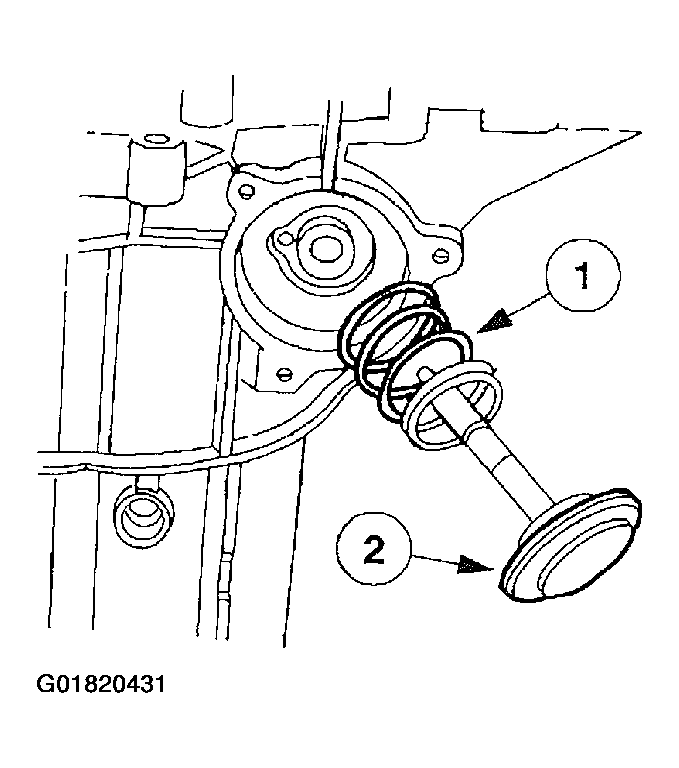 1

2

G01820431