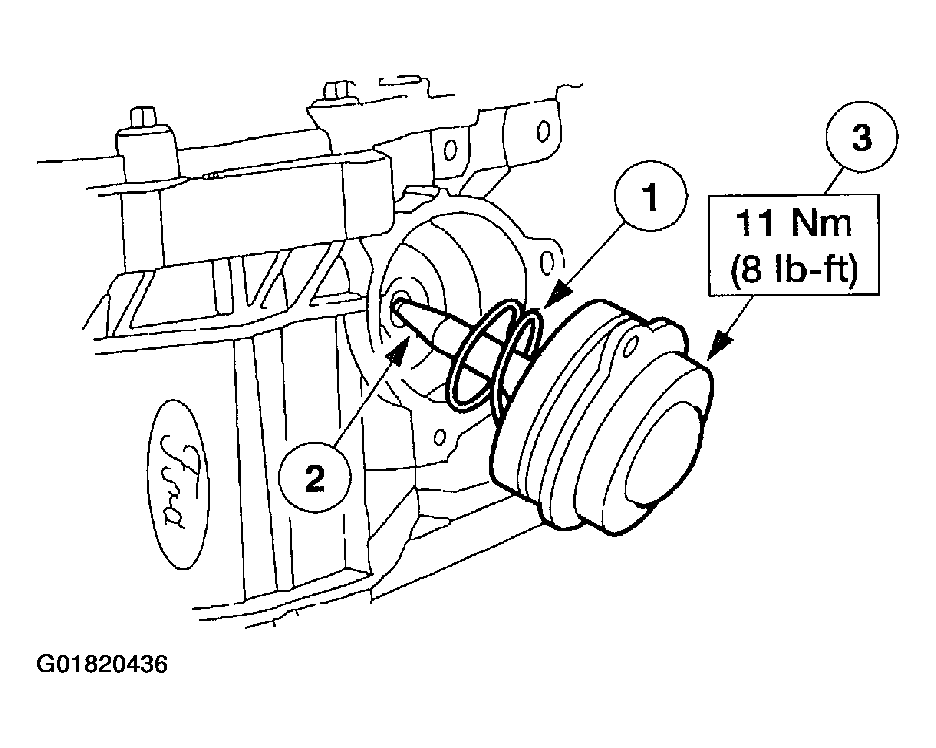 3

11 Nm
(8 lb-ft)

1

2

Ford

G01820436