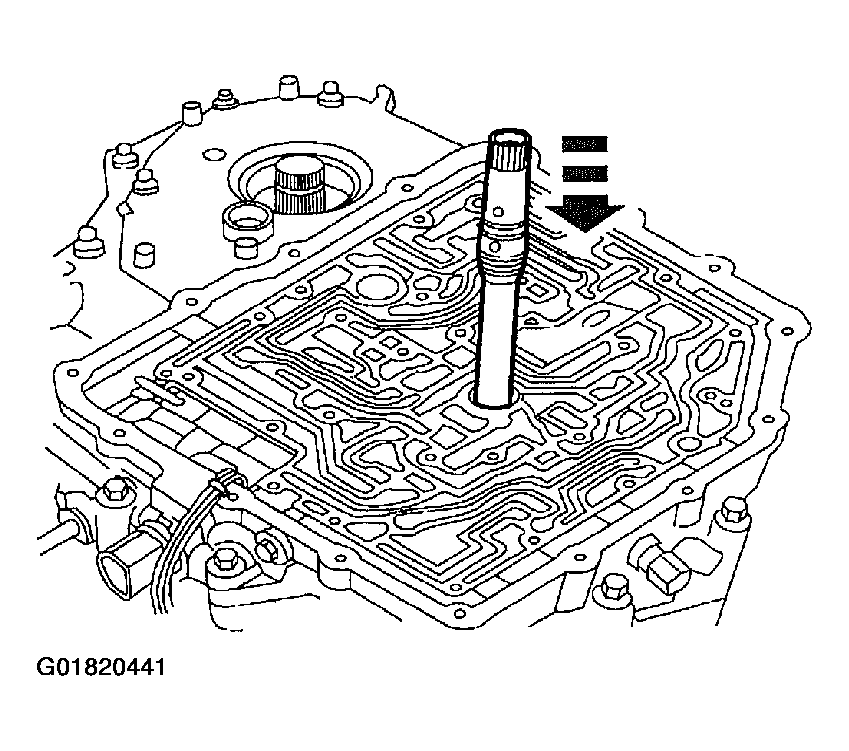 G01820441