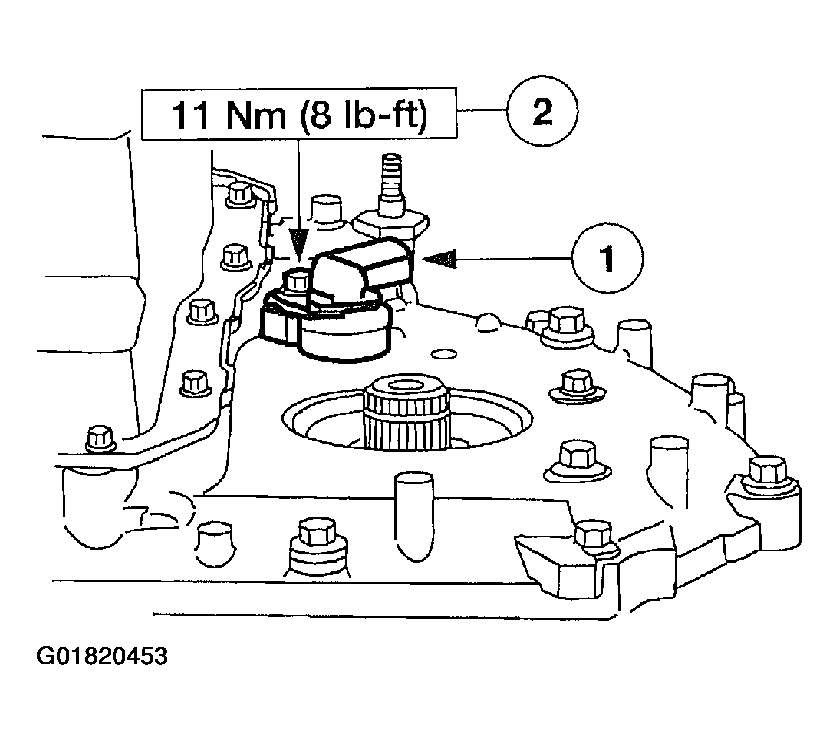 11 Nm (8 lb-ft)

2

1

G01820453