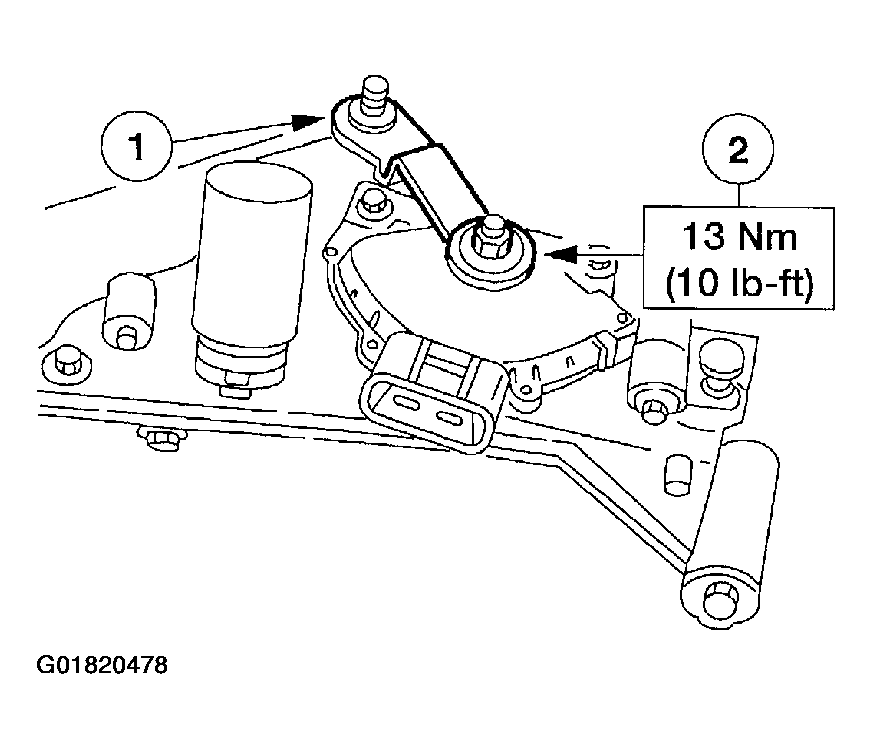 1

2

13 Nm
(10 lb-ft)

G01820478