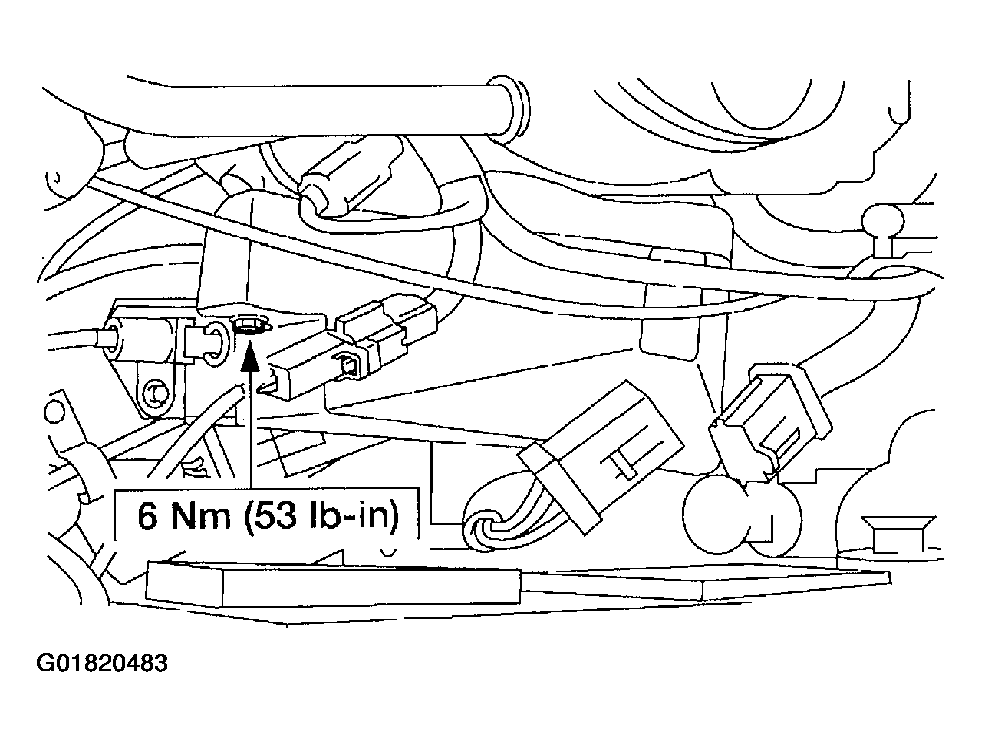 6 Nm (53 lb-in)

G01820483