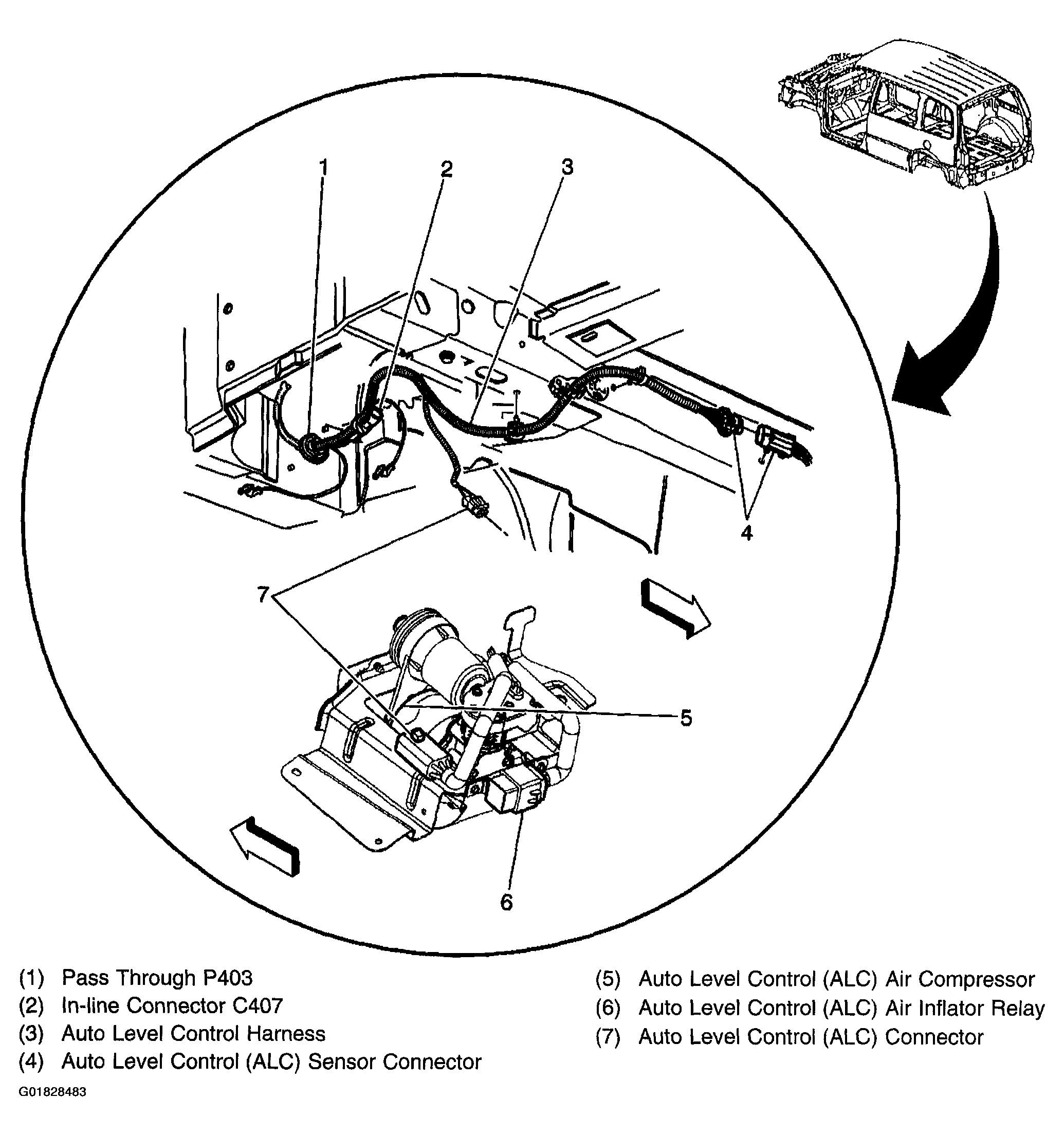 1
2
3
4
7
5
6

(1) Pass Through P403
(2) In-line Connector C407
(3) Auto Level Control Harness
(4) Auto Level Control (ALC) Sensor Connector

(5) Auto Level Control (ALC) Air Compressor
(6) Auto Level Control (ALC) Air Inflator Relay
(7) Auto Level Control (ALC) Connector

G01828483