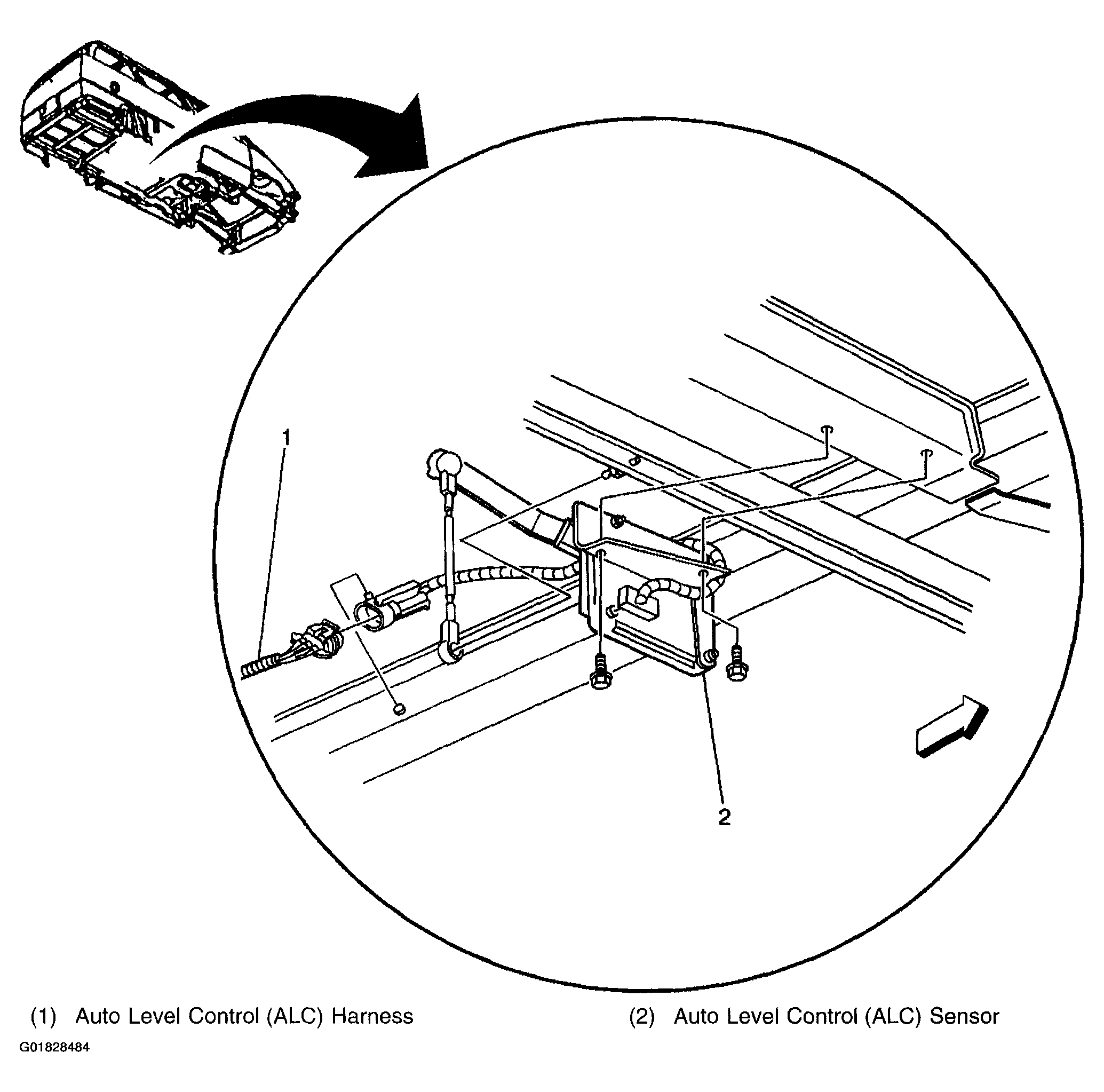 1

2

(1) Auto Level Control (ALC) Harness

(2) Auto Level Control (ALC) Sensor

G01828484