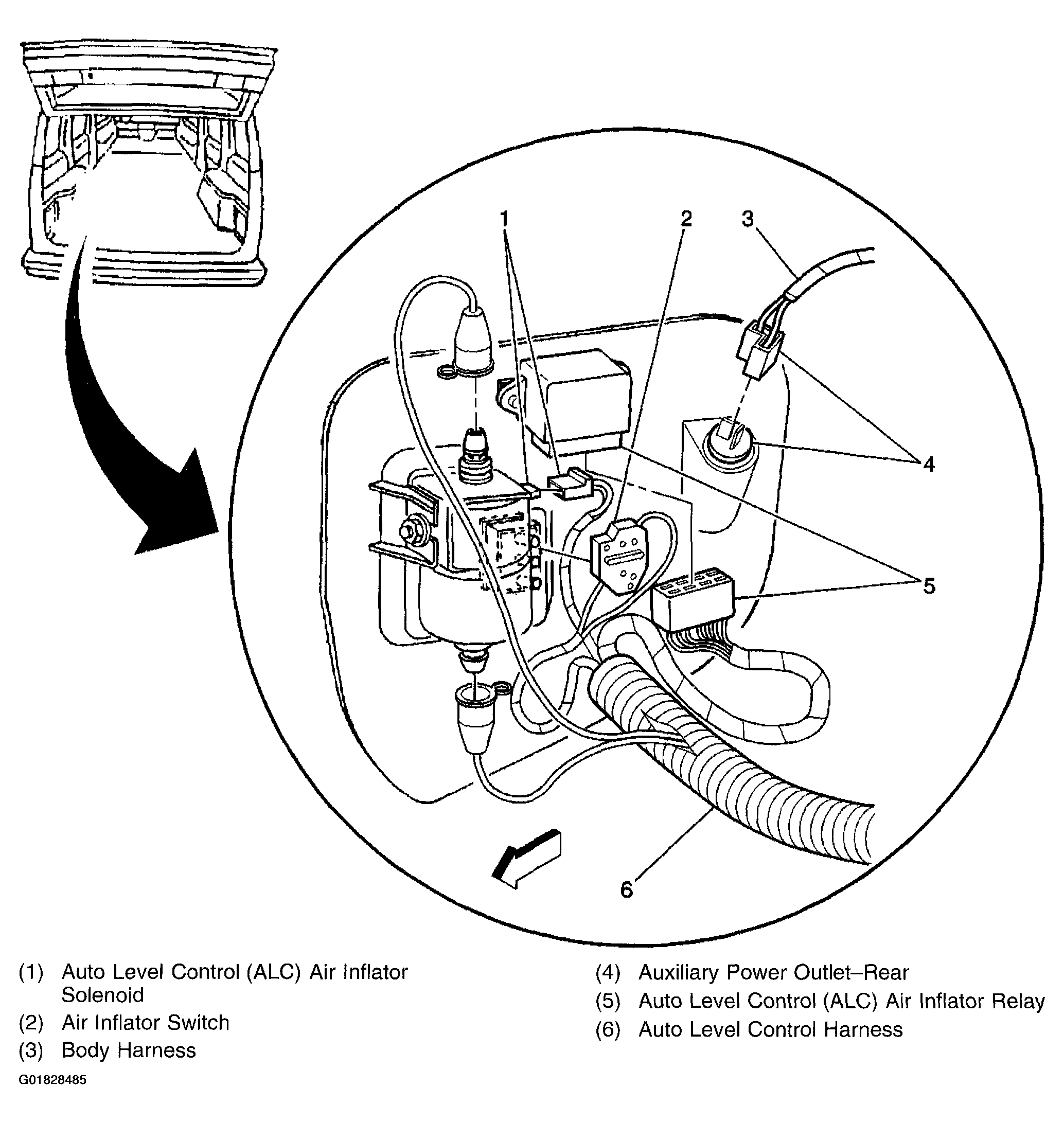 1
2
3
4
5
6

(1) Auto Level Control (ALC) Air Inflator Solenoid
(2) Air Inflator Switch
(3) Body Harness

(4) Auxiliary Power Outlet–Rear
(5) Auto Level Control (ALC) Air Inflator Relay
(6) Auto Level Control Harness

G01828485