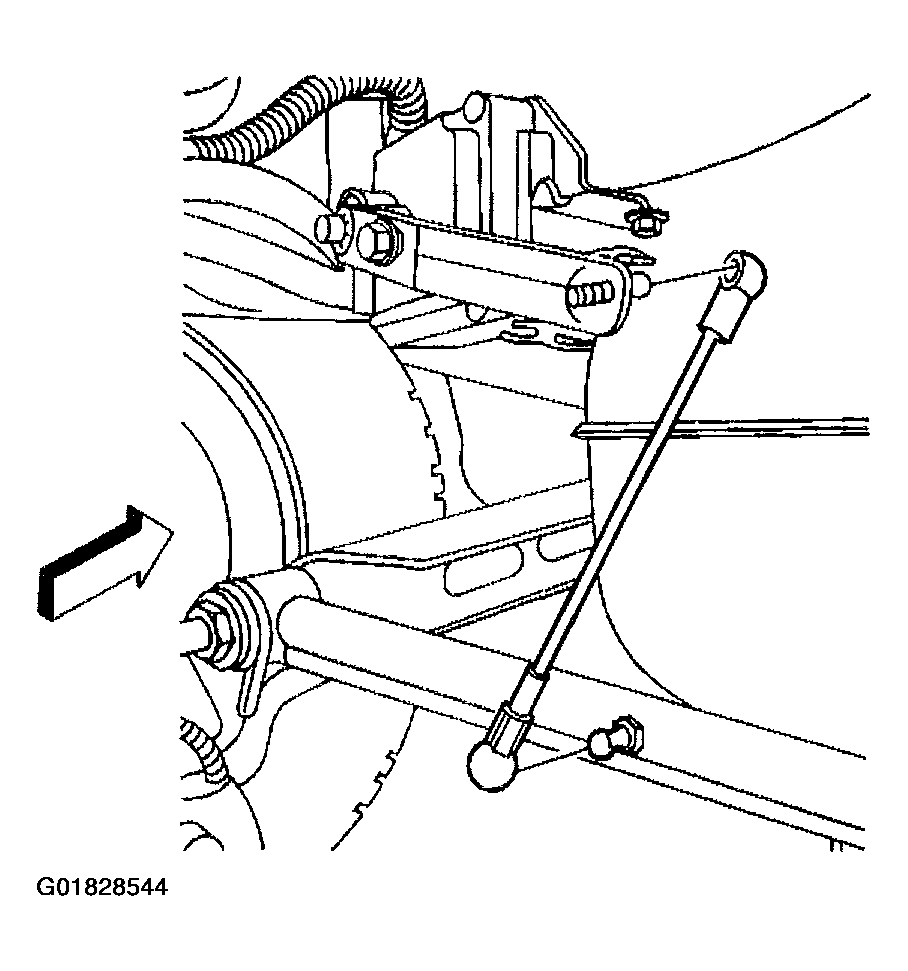 G01828544