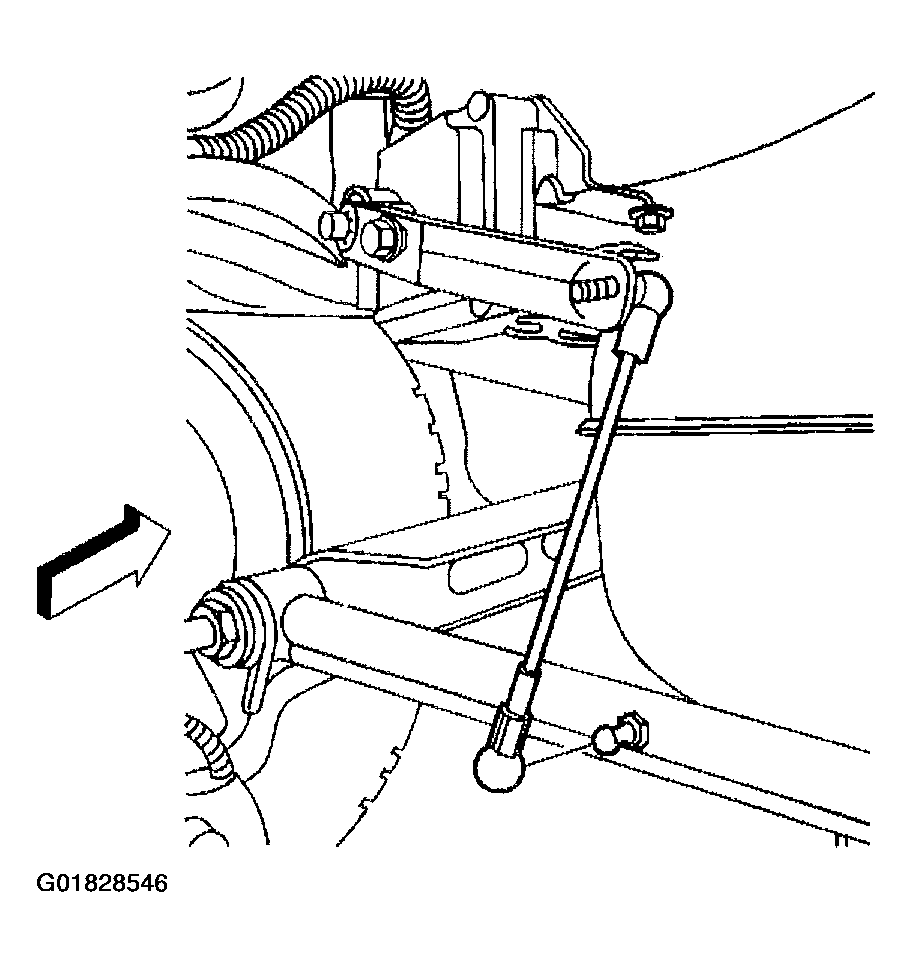 G01828546