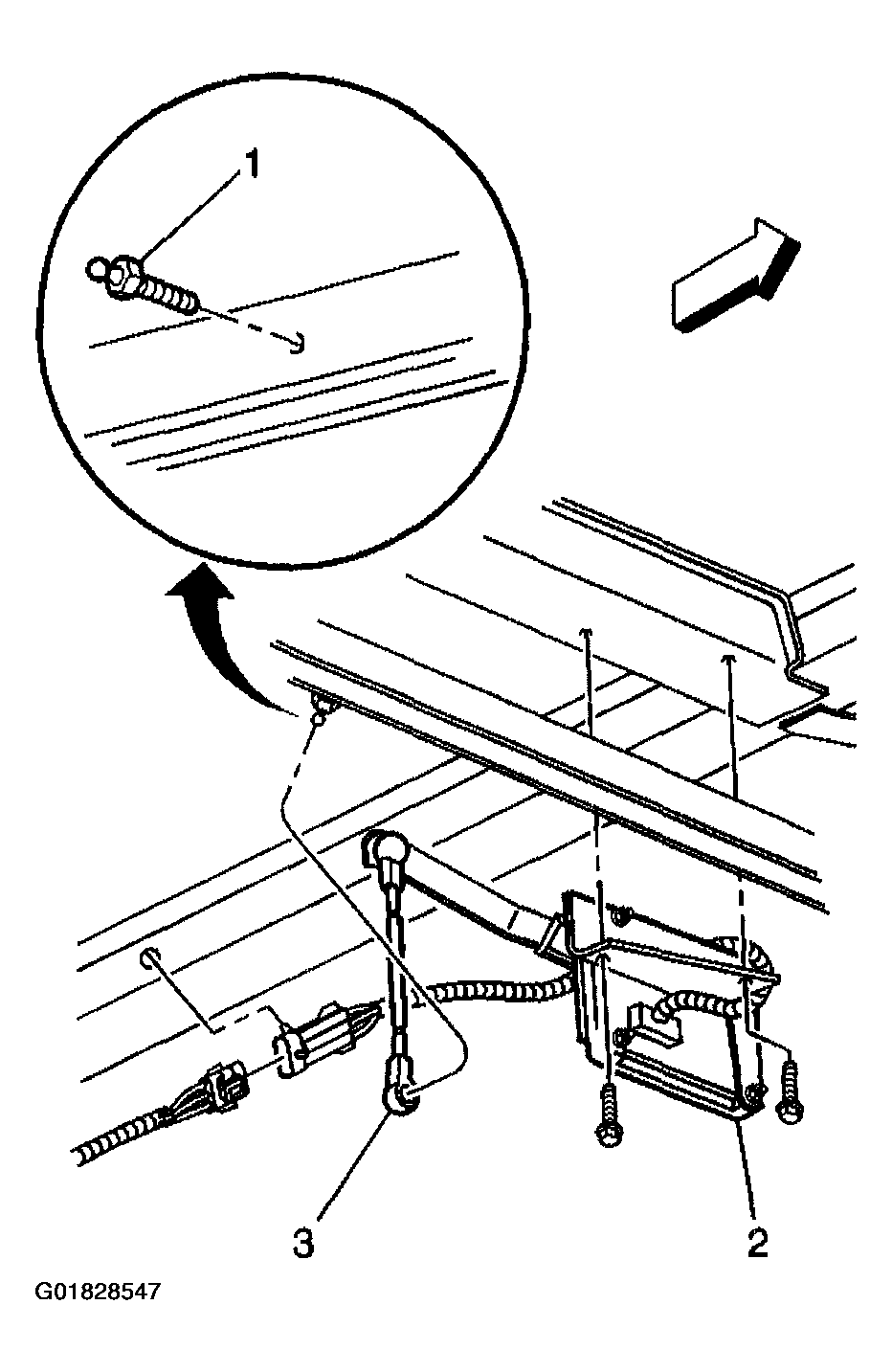 1

3

2

G01828547