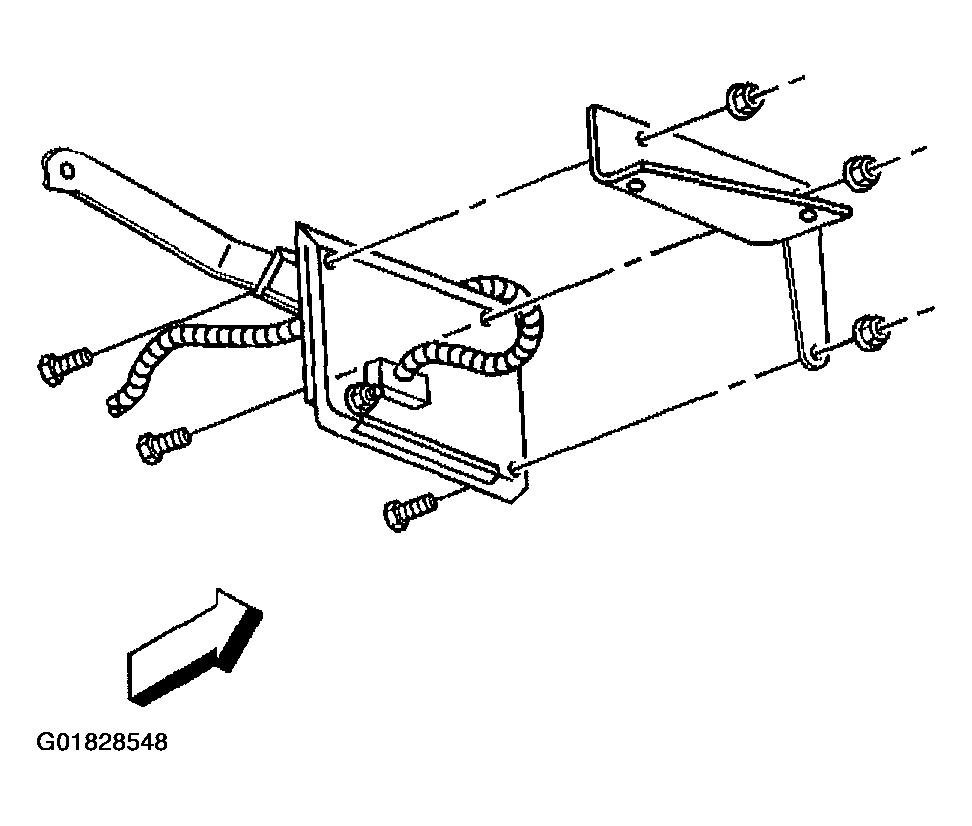 G01828548