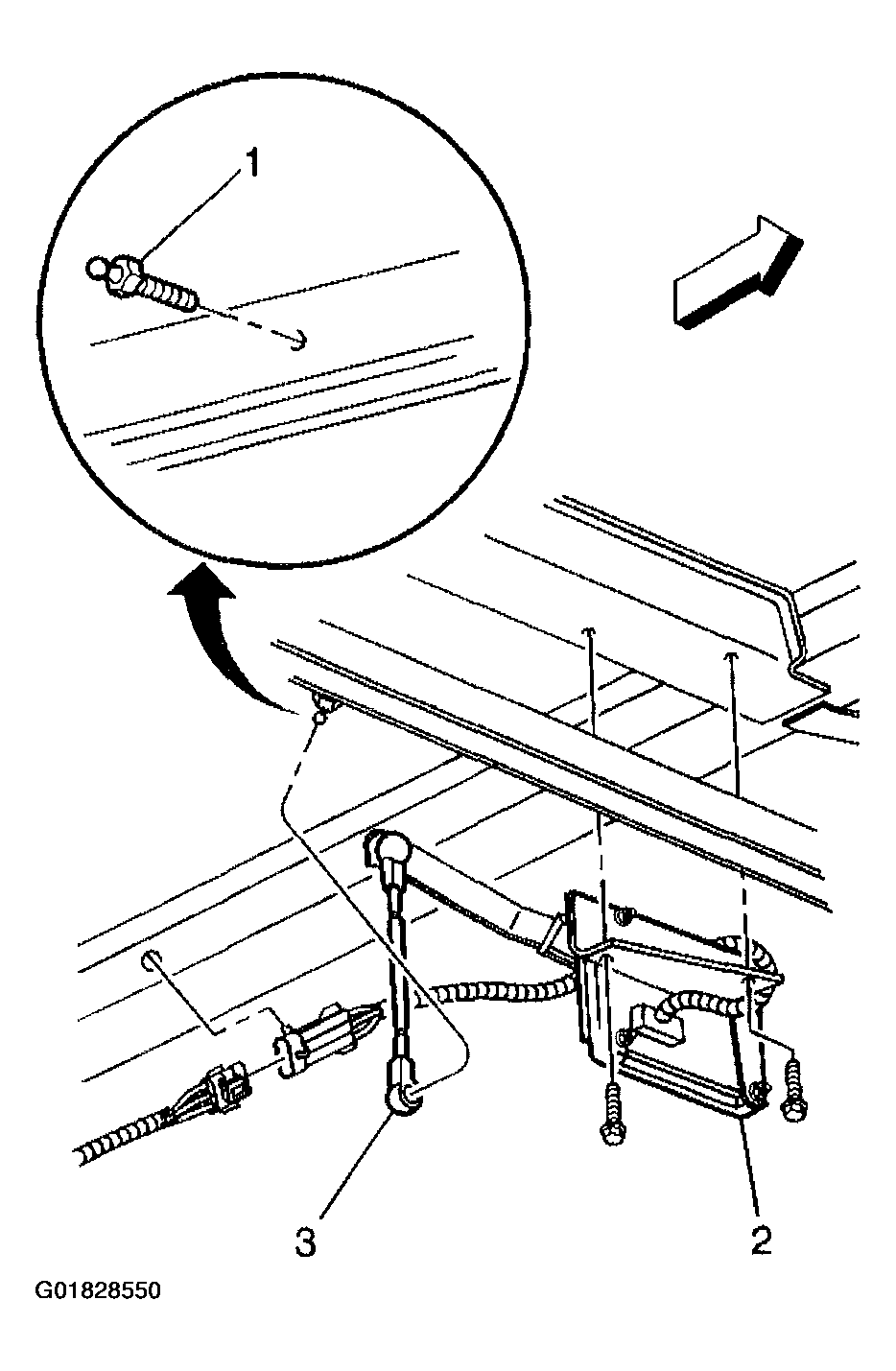 1

3

2

G01828550