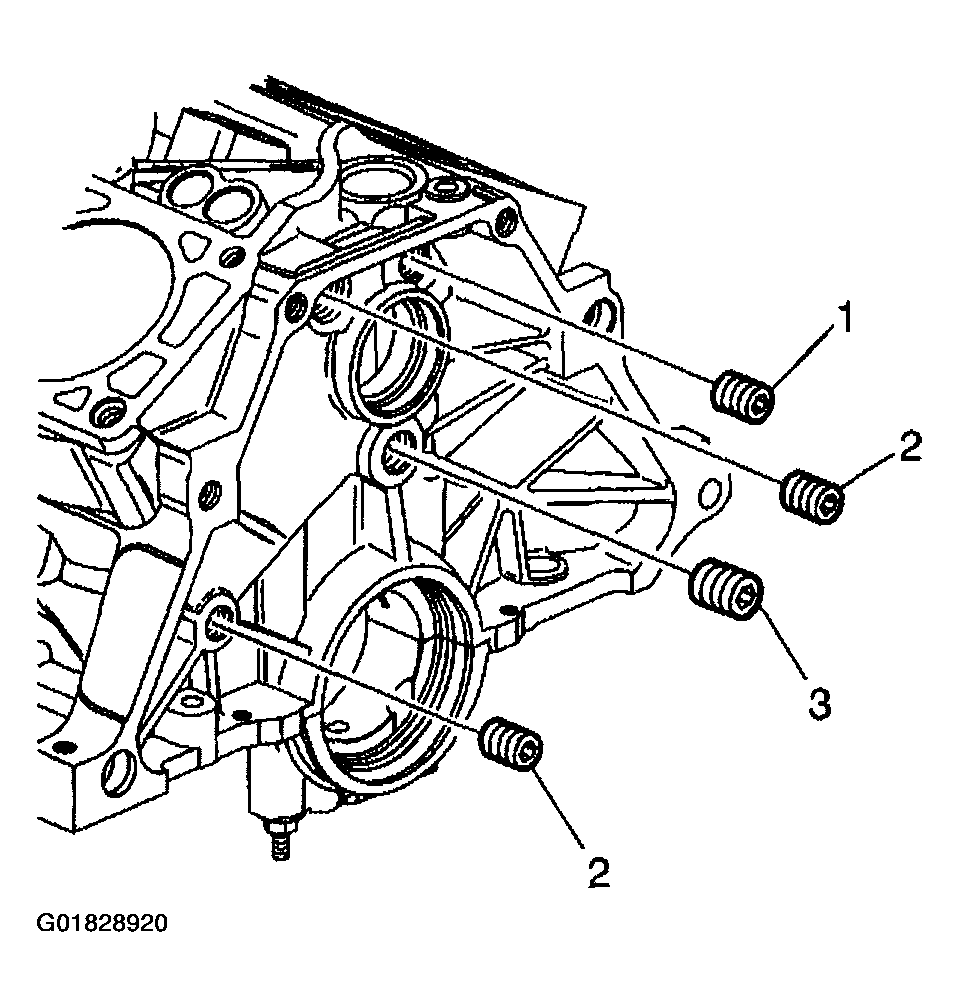 1
2
3
2
G01828920