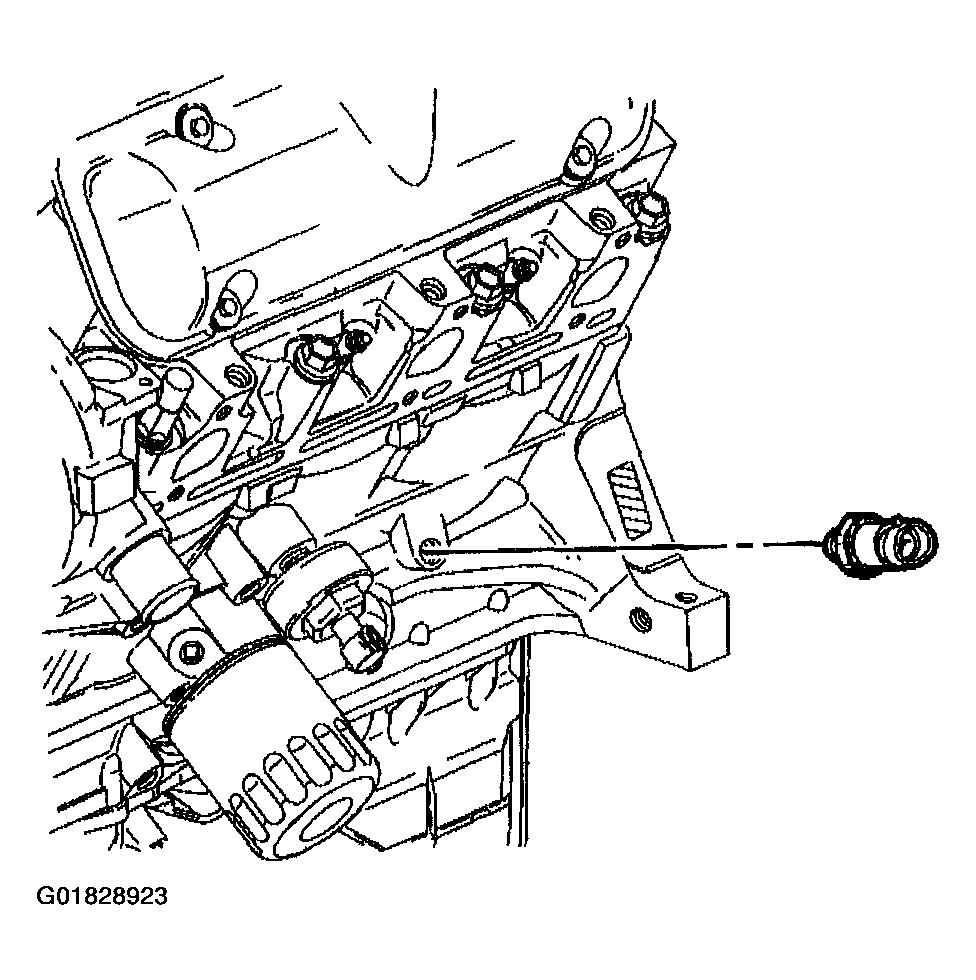 G01828923