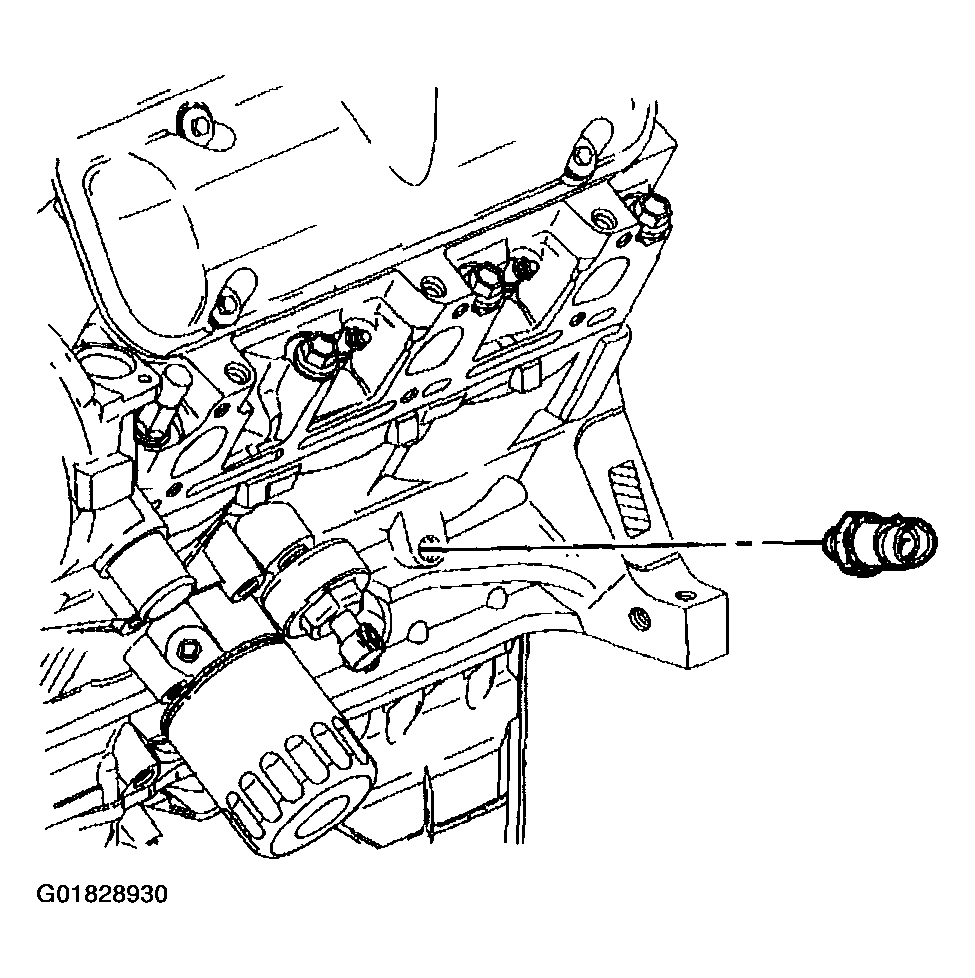 G01828930