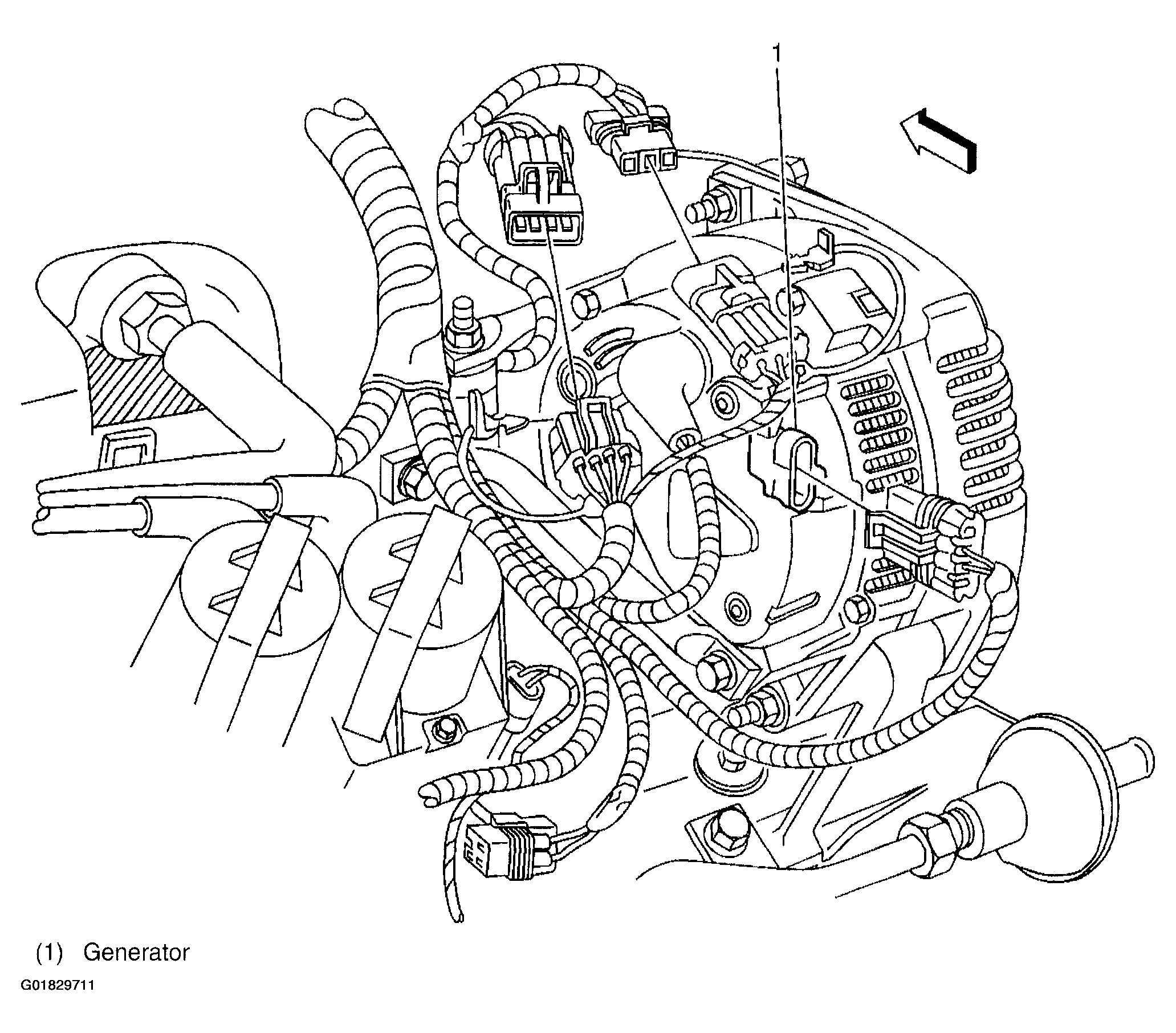 1

(1) Generator

G01829711