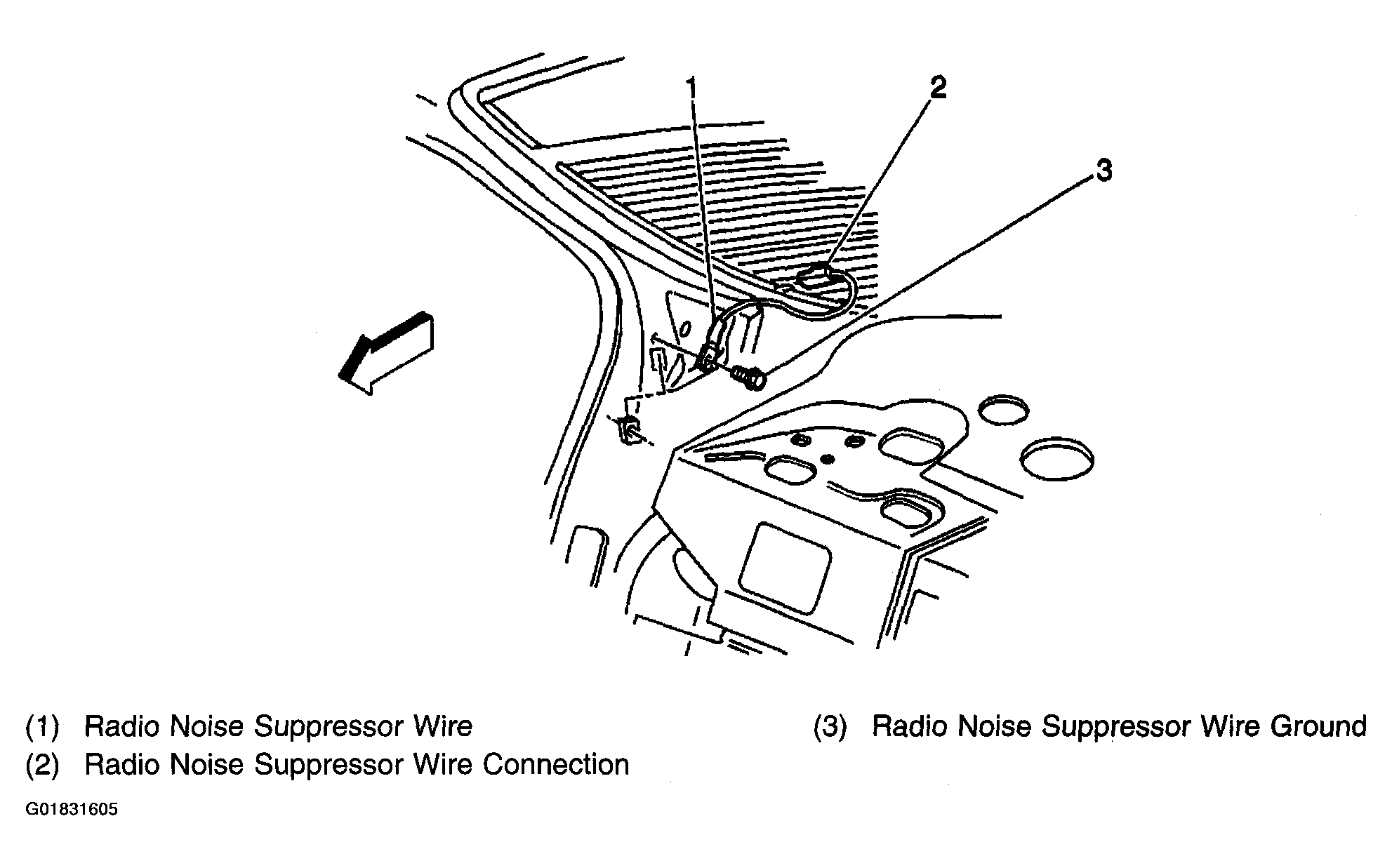 1

2

3

(1) Radio Noise Suppressor Wire

(2) Radio Noise Suppressor Wire Connection

(3) Radio Noise Suppressor Wire Ground

G01831605