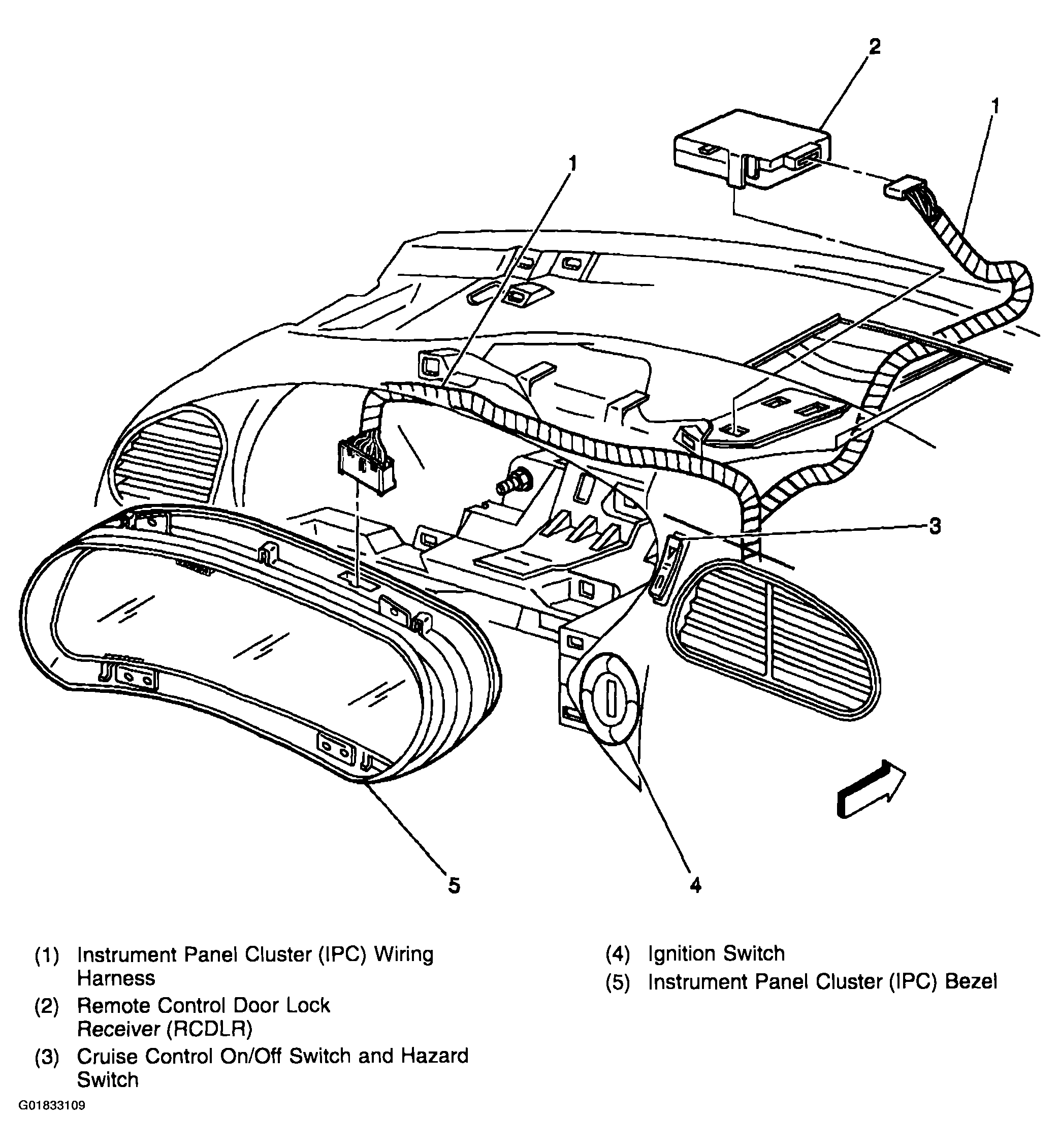 2

1

1

3

5

4

(1) Instrument Panel Cluster (IPC) Wiring Harness

(2) Remote Control Door Lock Receiver (RCDLR)

(3) Cruise Control On/Off Switch and Hazard Switch

(4) Ignition Switch

(5) Instrument Panel Cluster (IPC) Bezel

G01833109