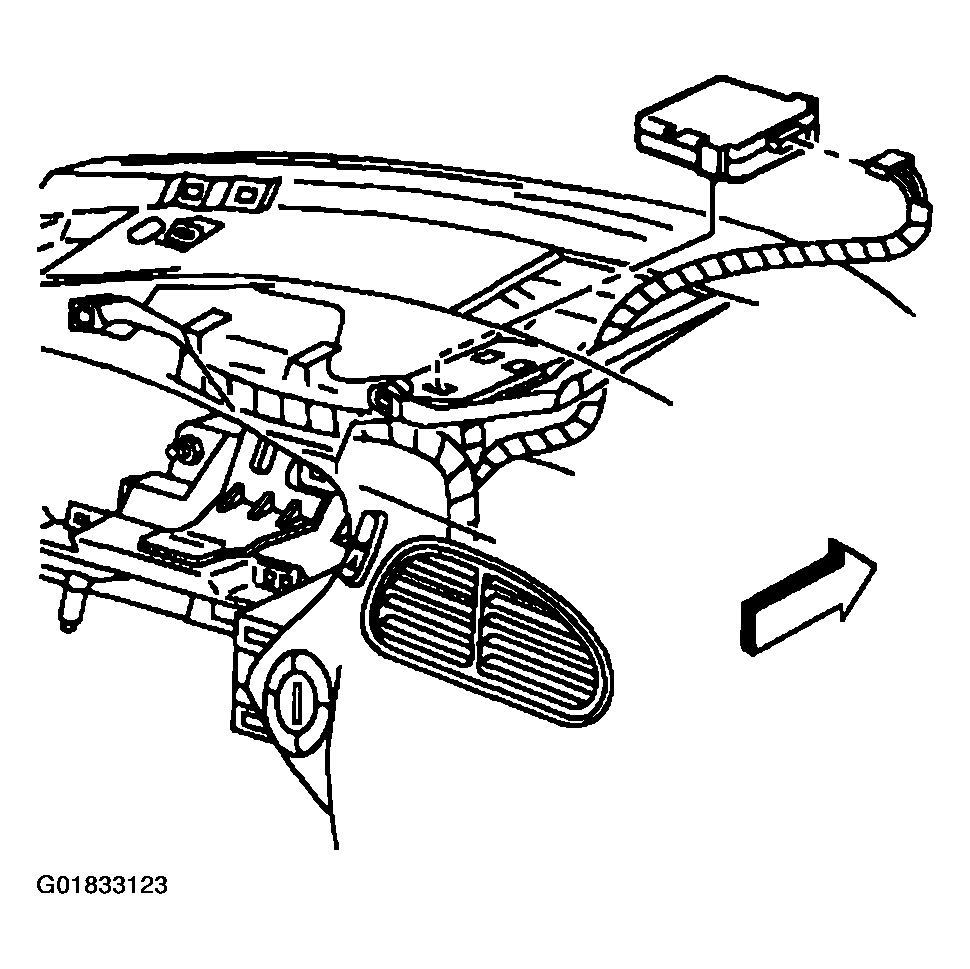 G01833123