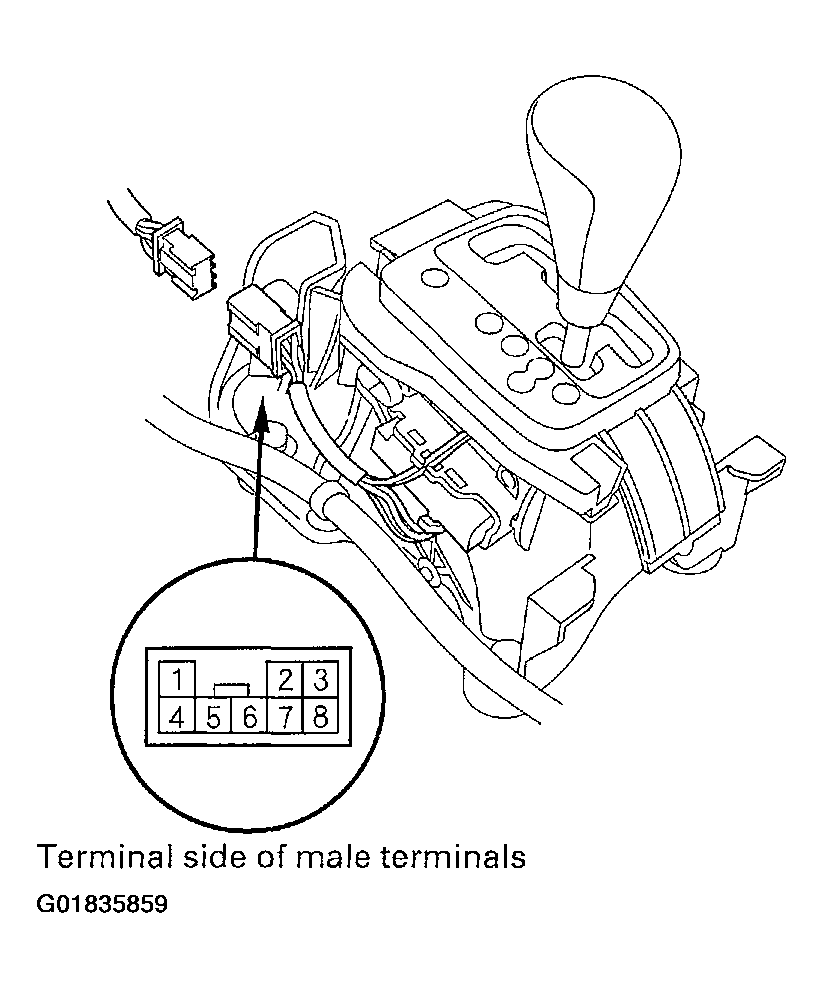 1
2
3
4
5
6
7
8

Terminal side of male terminals

G01835859