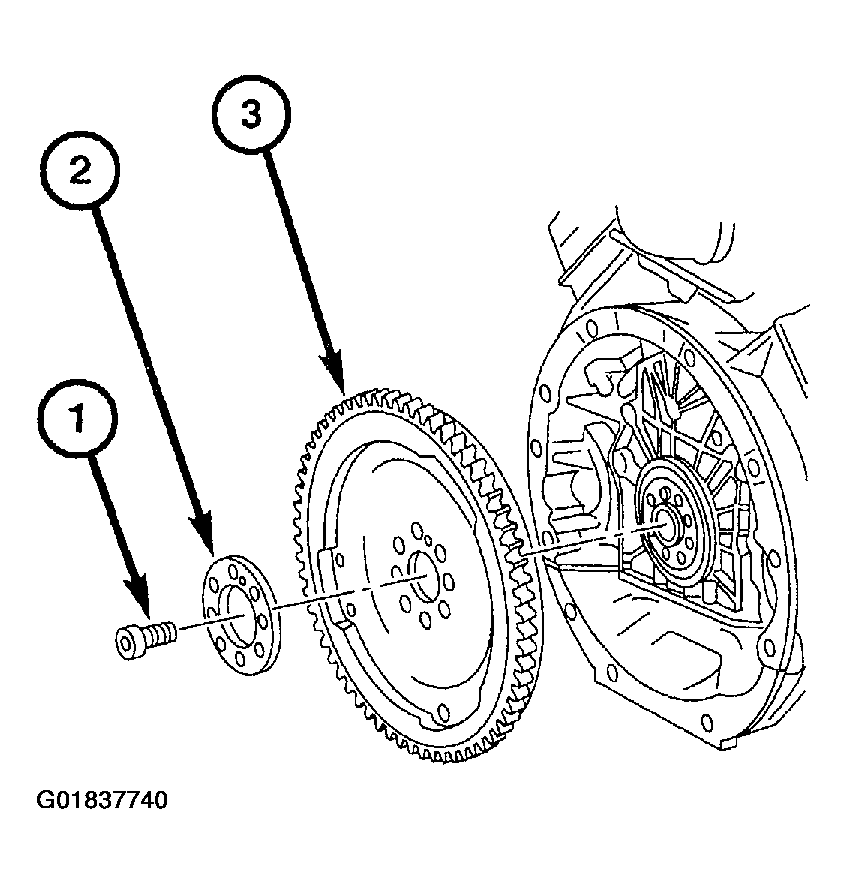 3

2

1

G01837740